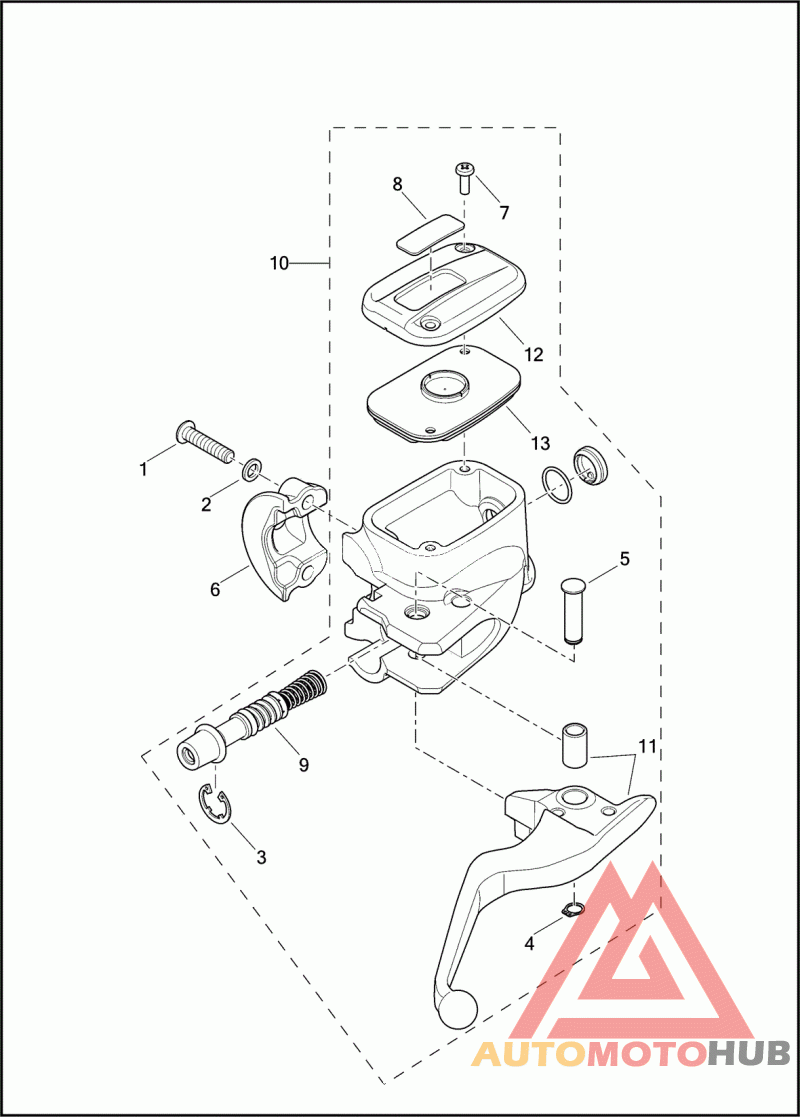 8
7
10
12
13
1
2
6
5
9
11
3
4
AUTOMOTOHUB