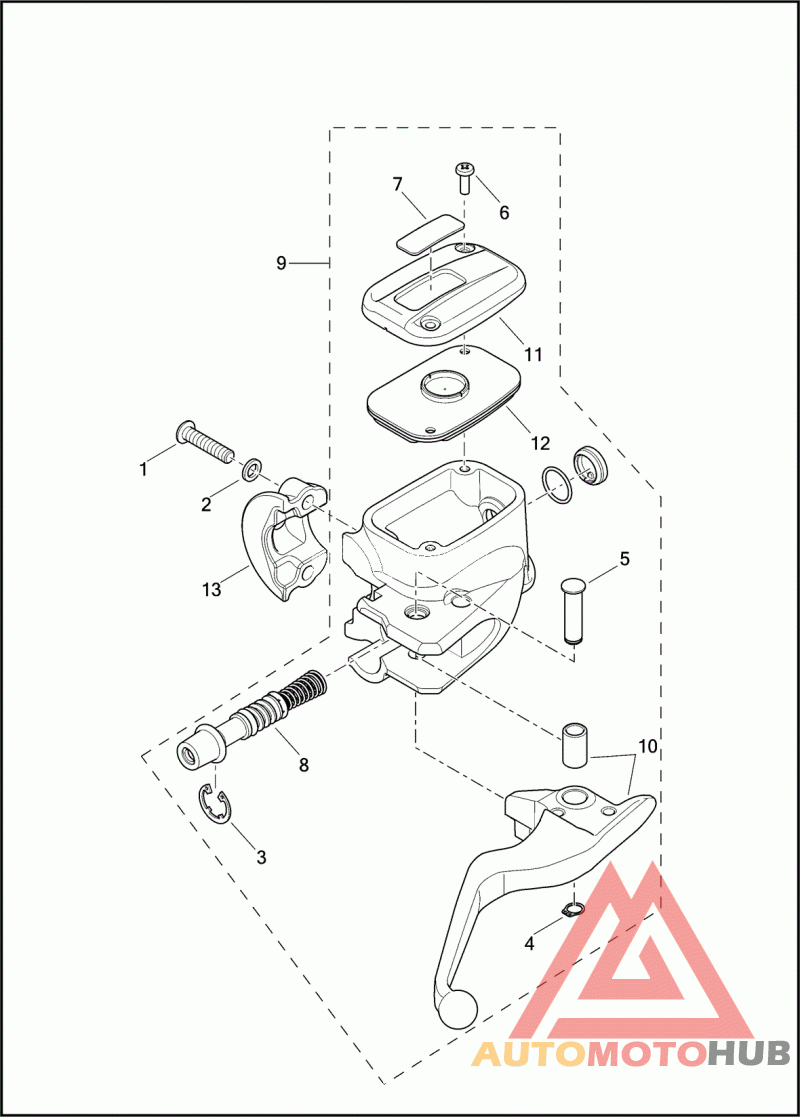 7
6
9
11
12
1
2
13
5
8
10
3
4
AUTOMOTOHUB