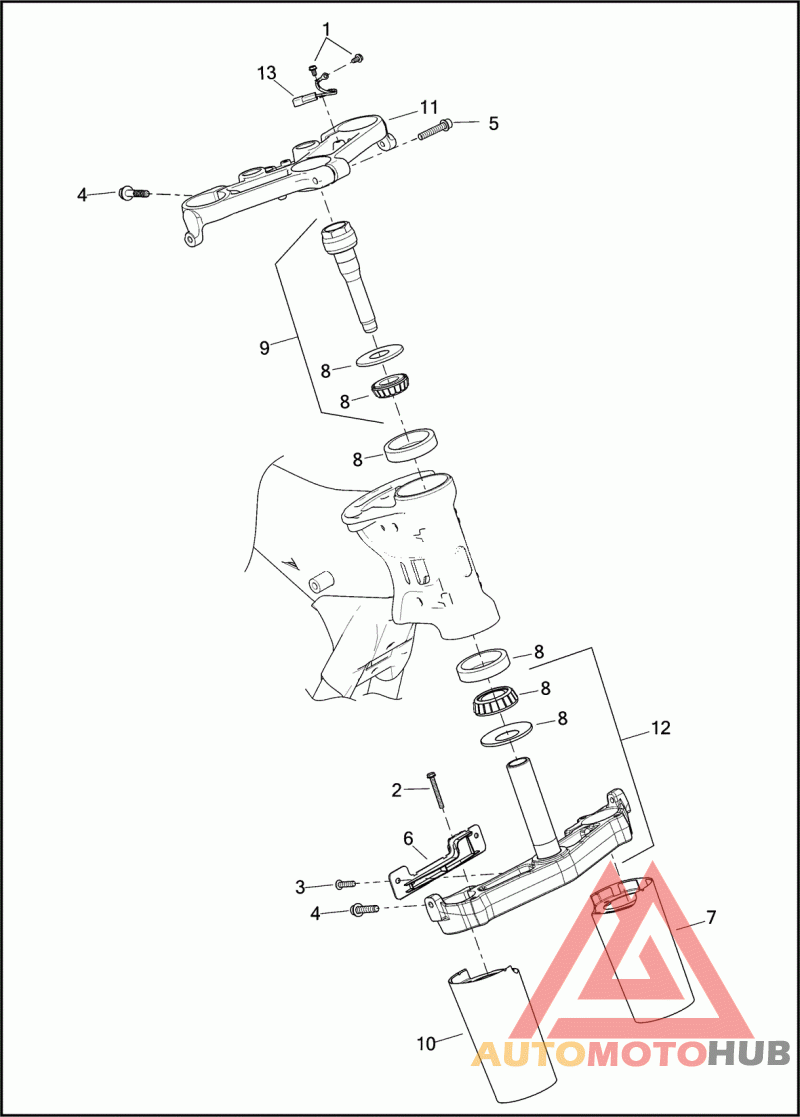 1
13
11
5
4
9
8
8
8
8
8
8
12
2
6
3
4
7
10
AUTOMOTOHUB