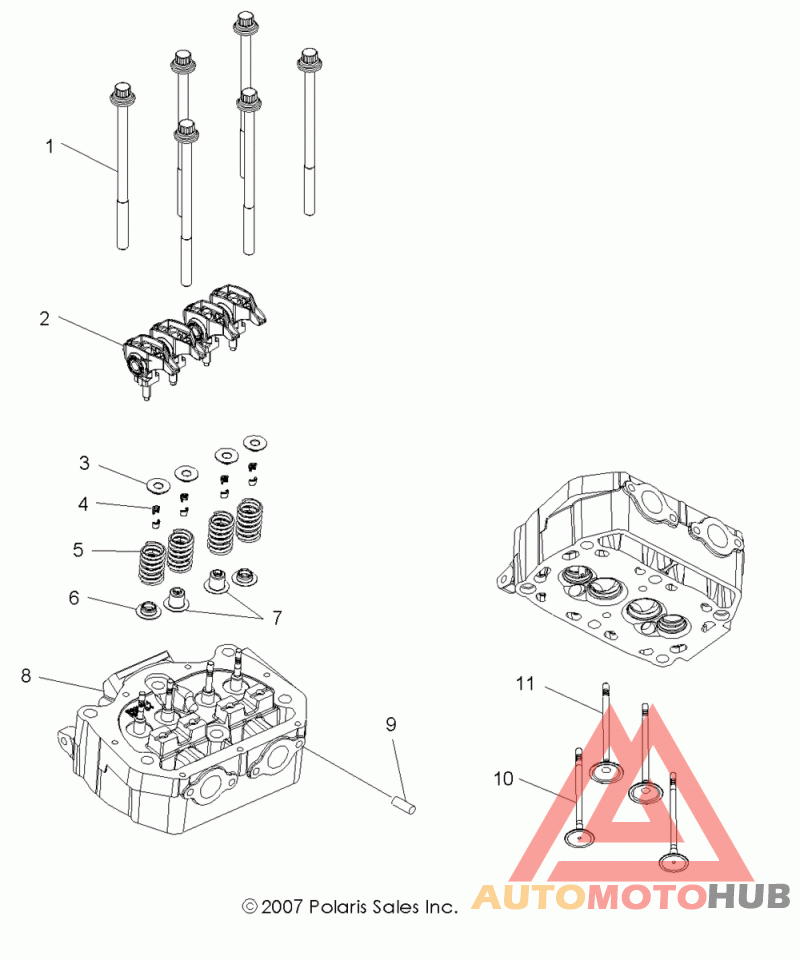 1
2
3
4
5
6
7
8
9
11
10
© 2007 Polaris Sales Inc.
AUTOMOTOHUB