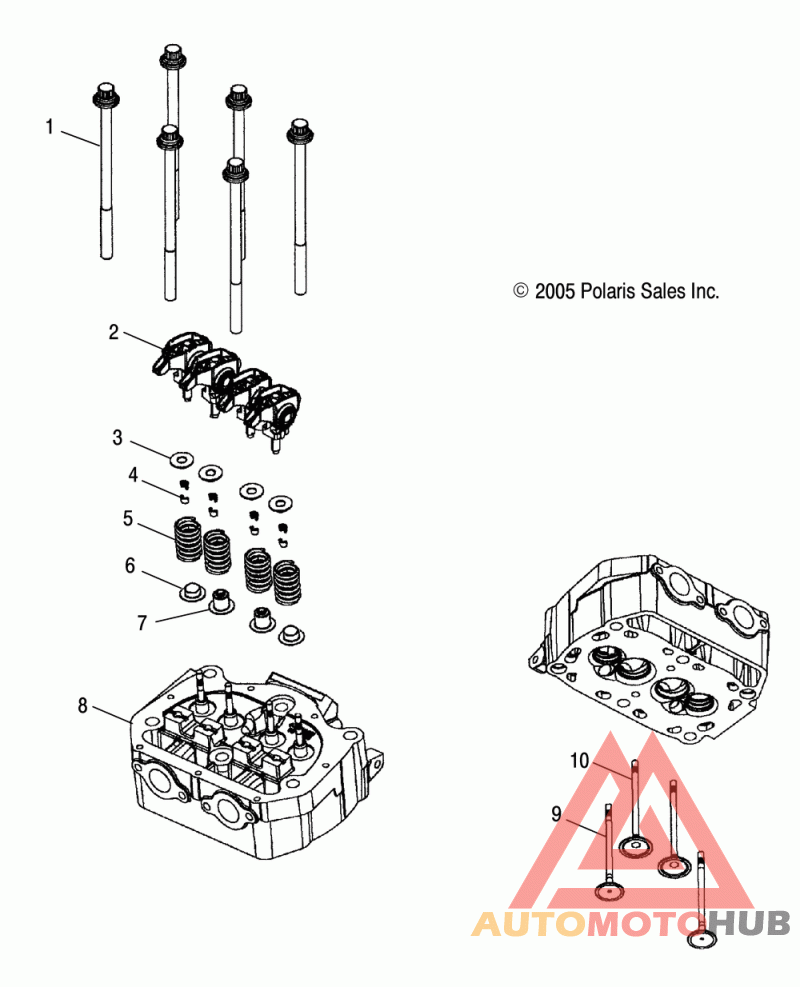 1

© 2005 Polaris Sales Inc.

2

3

4

5

6

7

8

10

9

AUTOMOTOHUB