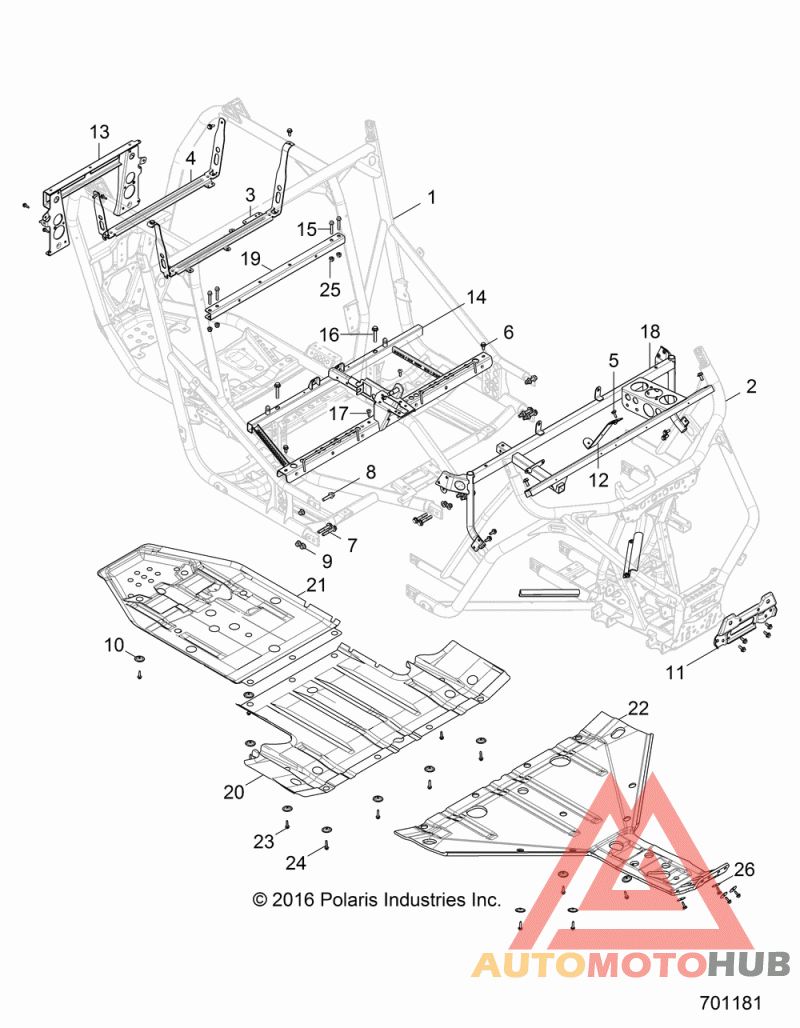 13
4
3
1
15
19
25
14
16
6
18
5
2
17
12
8
7
9
21
10
11
22
20
23
24
26
© 2016 Polaris Industries Inc.
AUTOMOTOHUB
701181