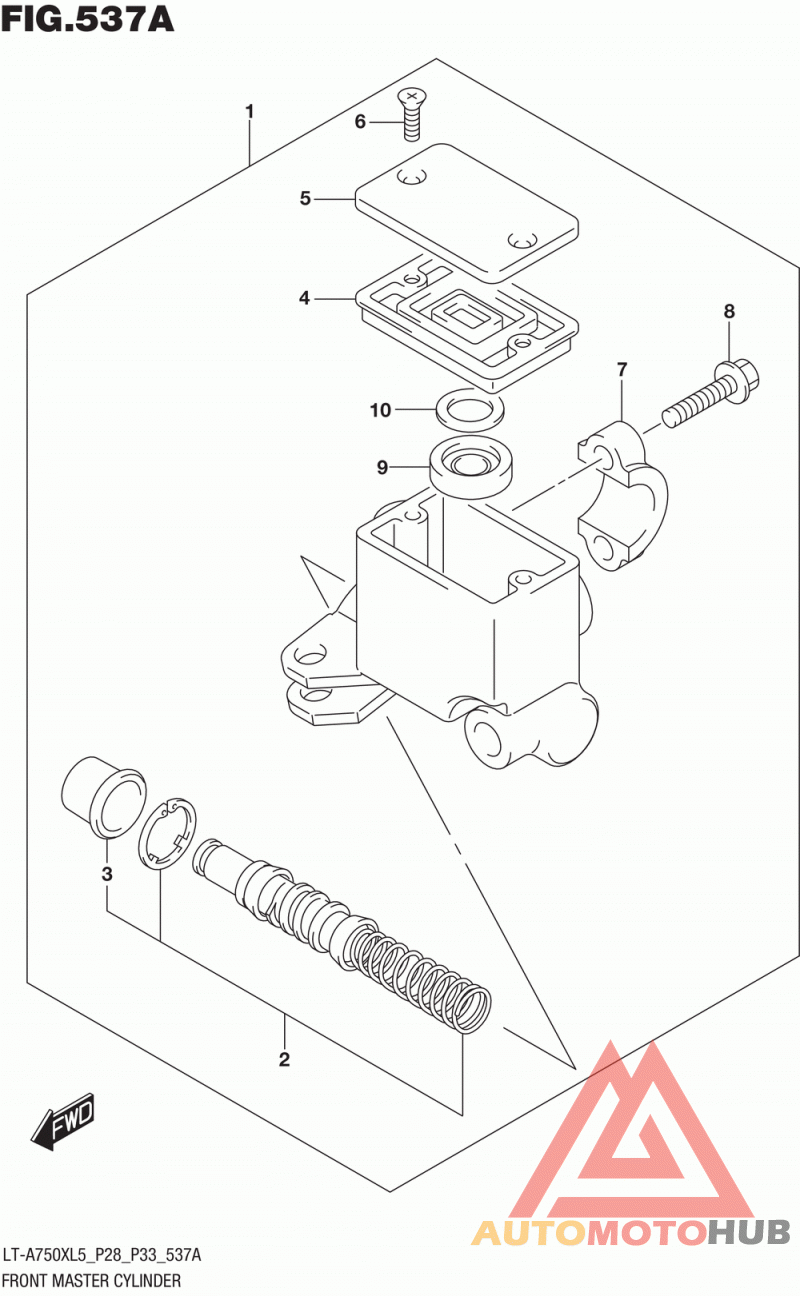 FIG.537A

1
6
5
4
8
7
10
9
3
2
FWD

AUTOMOTOHUB

LT-A750XL5_P28_P33_537A
FRONT MASTER CYLINDER