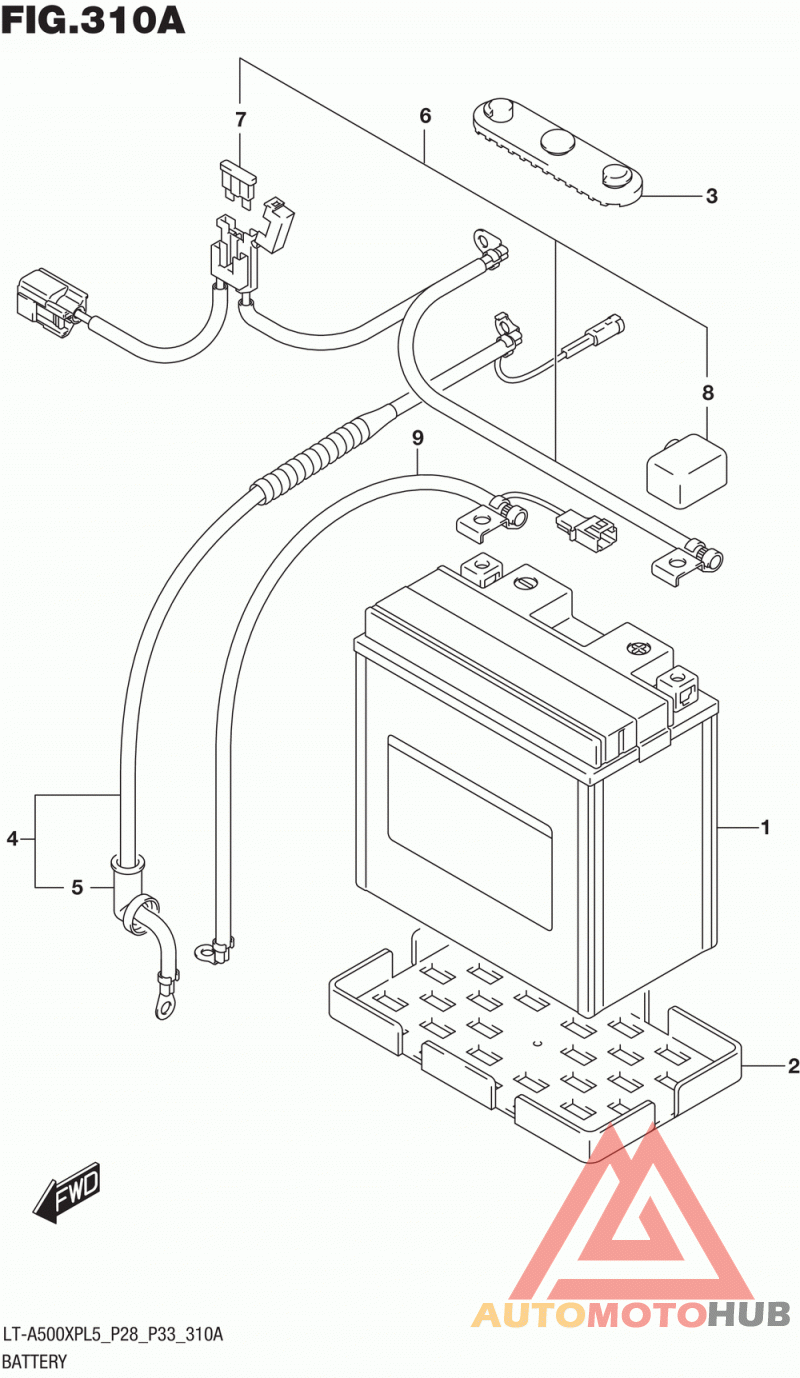 FIG.310A

7
6
3
8
9
4
5
1
2

FWD

AUTOMOTOHUB

LT-A500XPL5_P28_P33_310A
BATTERY