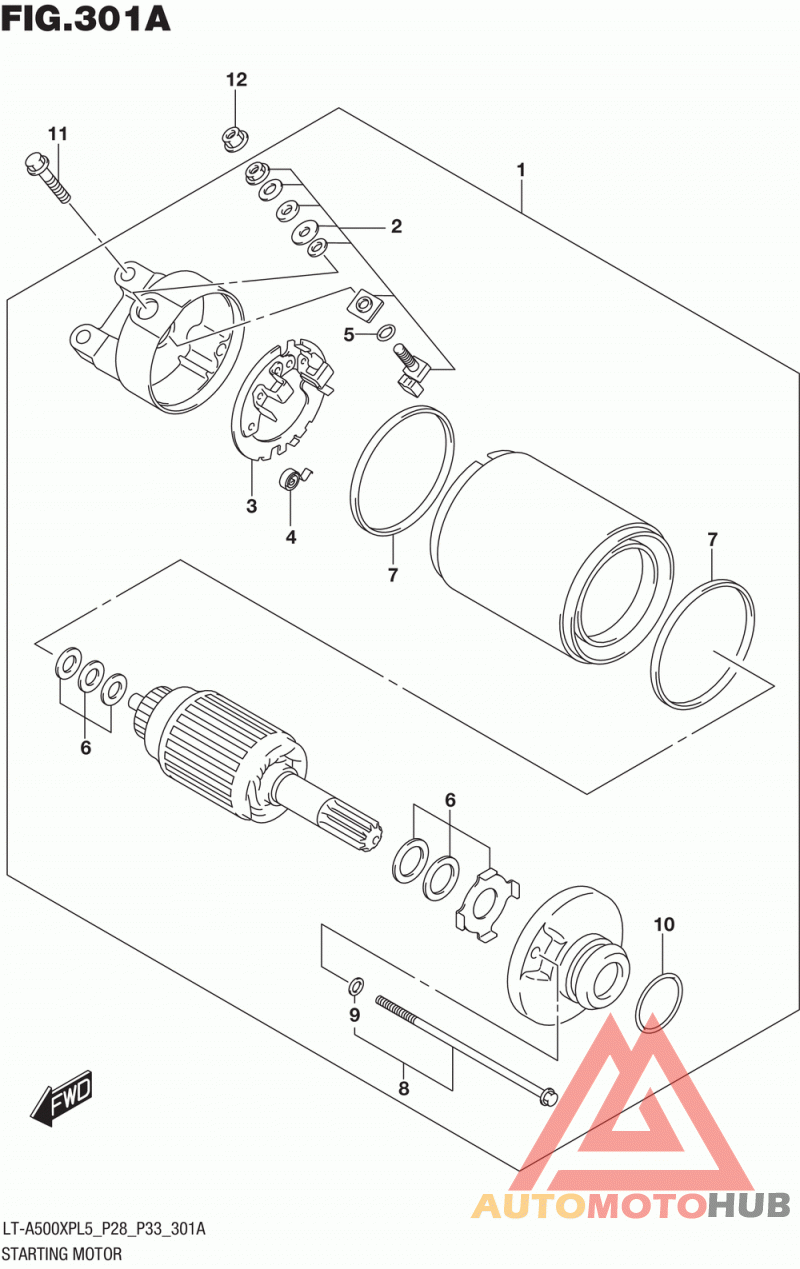 FIG.301A

12

11

1

2

5

3

4

7

7

6

6

10

9

8

FWD

AUTOMOTOHUB

LT-A500XPL5_P28_P33_301A
STARTING MOTOR