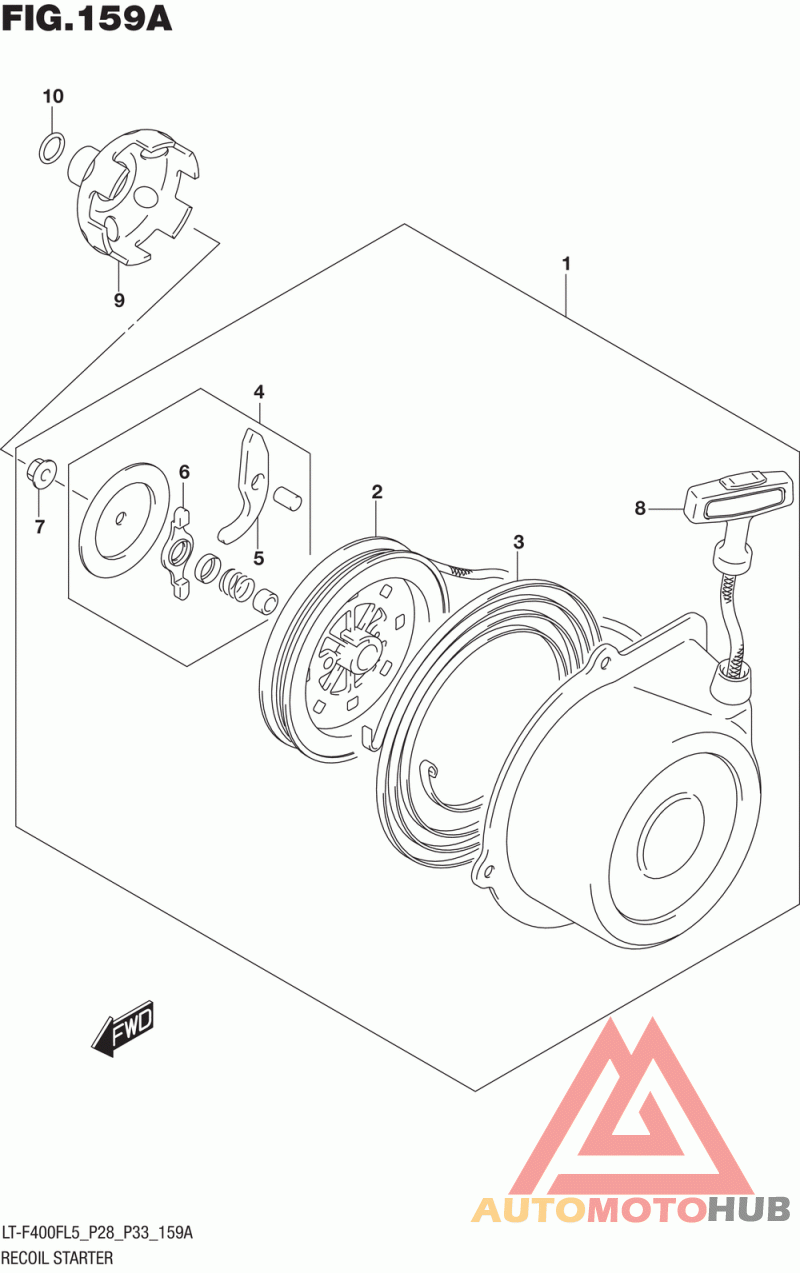 FIG.159A

10

9

1

4

6

7

5

2

3

8

FWD

AUTOMOTOHUB

LT-F400FL5_P28_P33_159A
RECOIL STARTER