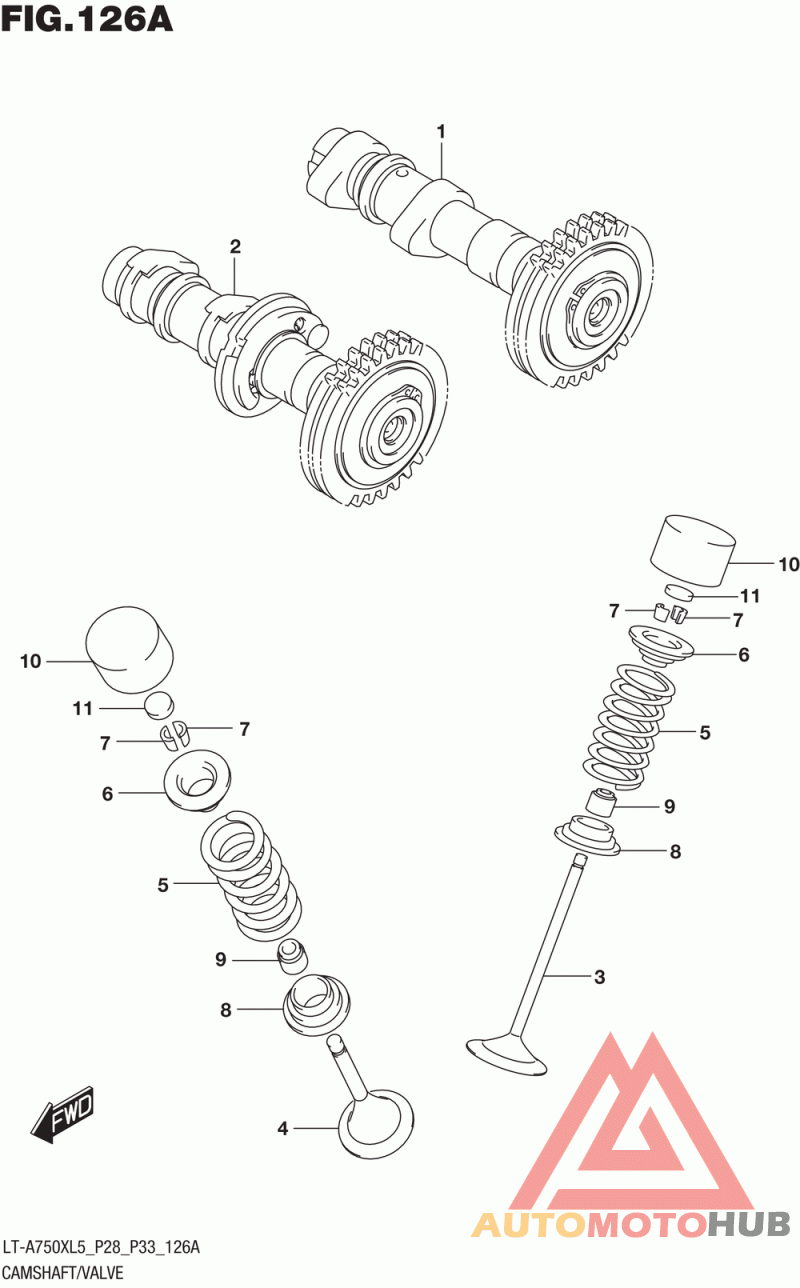 FIG.126A

1
2
10
11
7
7
6
5
9
8
3
10
11
7
7
6
5
9
8
4
FWD

AUTOMOTOHUB

LT-A750XL5_P28_P33_126A
CAMSHAFT/VALVE