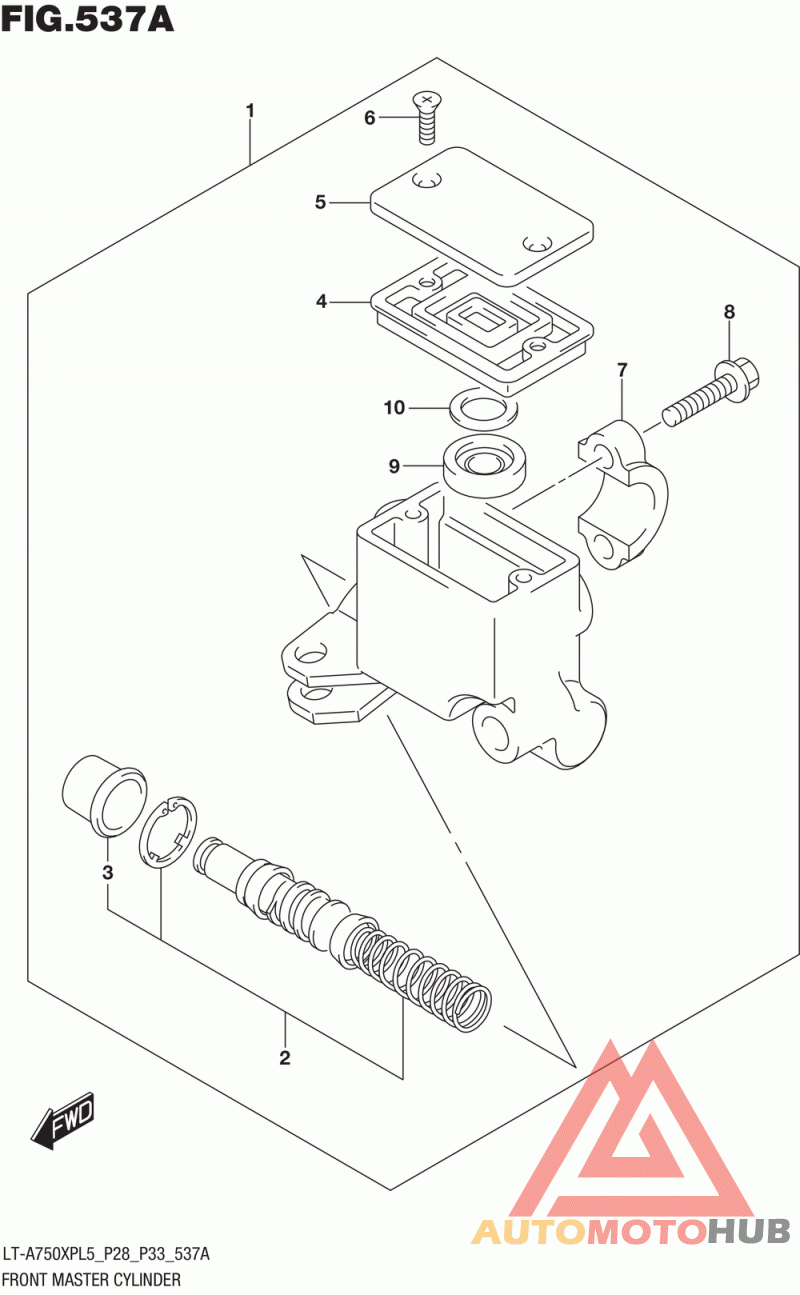 FIG.537A

1
6
5
4
8
7
10
9
3
2
FWD

AUTOMOTOHUB

LT-A750XPL5_P28_P33_537A
FRONT MASTER CYLINDER