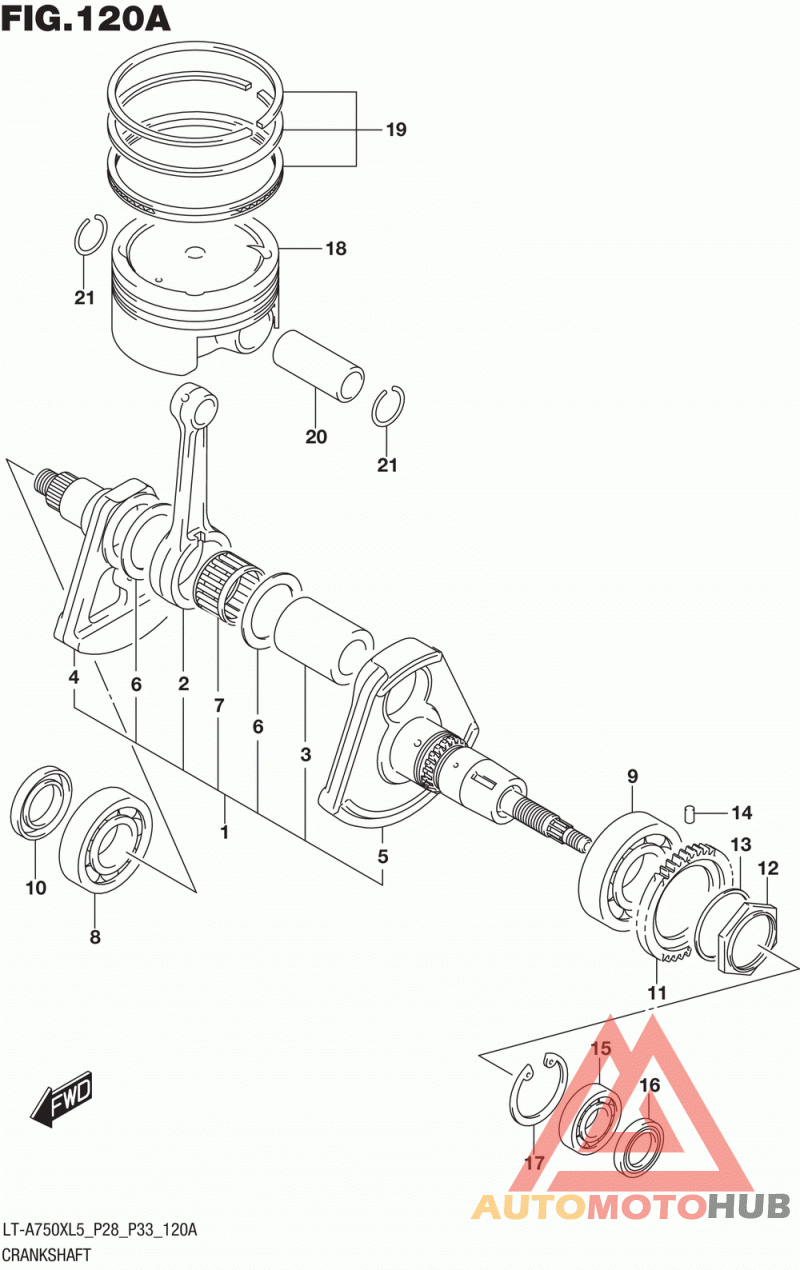 FIG.120A

19

18

21

20

21

4
6
2
7
6
3
1
5

10
8

9
14
13
12
11

15
16
17

FWD

AUTOMOTOHUB

LT-A750XL5_P28_P33_120A
CRANKSHAFT