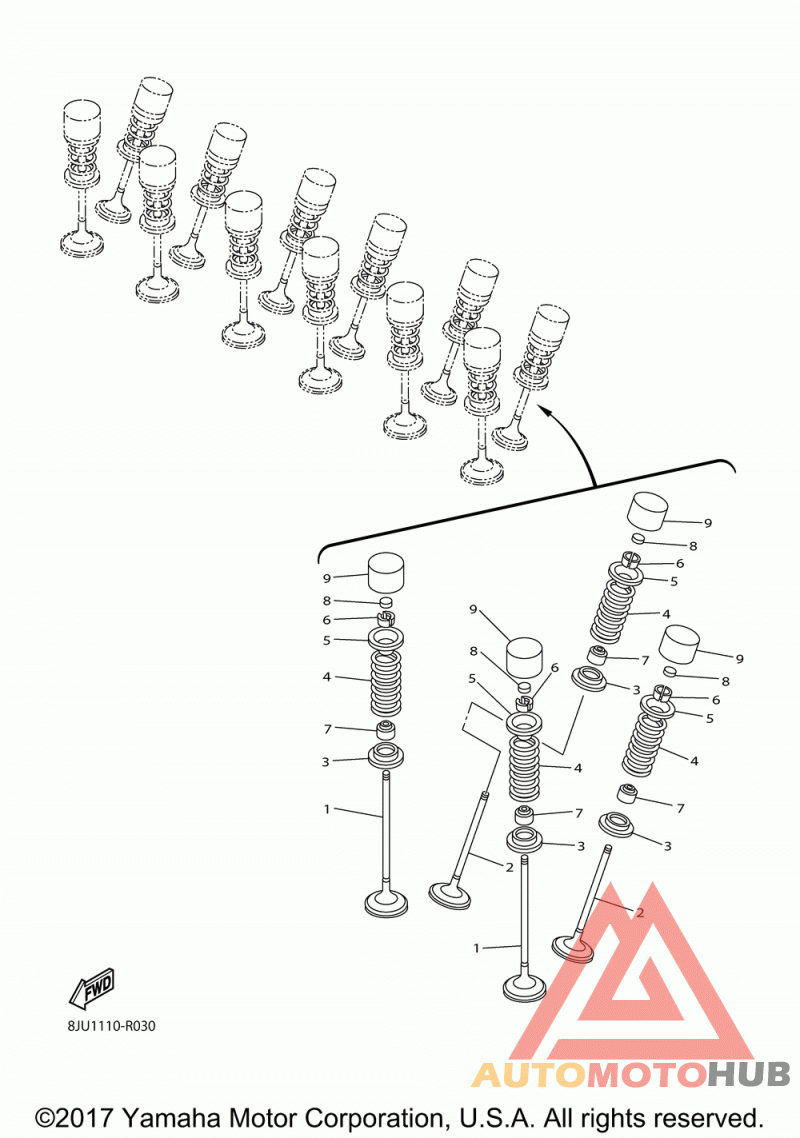 9
8
6
5
4
7
3
1

9
8
6
5
4
7
3
2
1

9
8
6
5
4
7
3

9
8
6
5
4
7
3
2

FWD

8JU1110-R030

AUTOMOTOHUB

©2017 Yamaha Motor Corporation, U.S.A. All rights reserved.