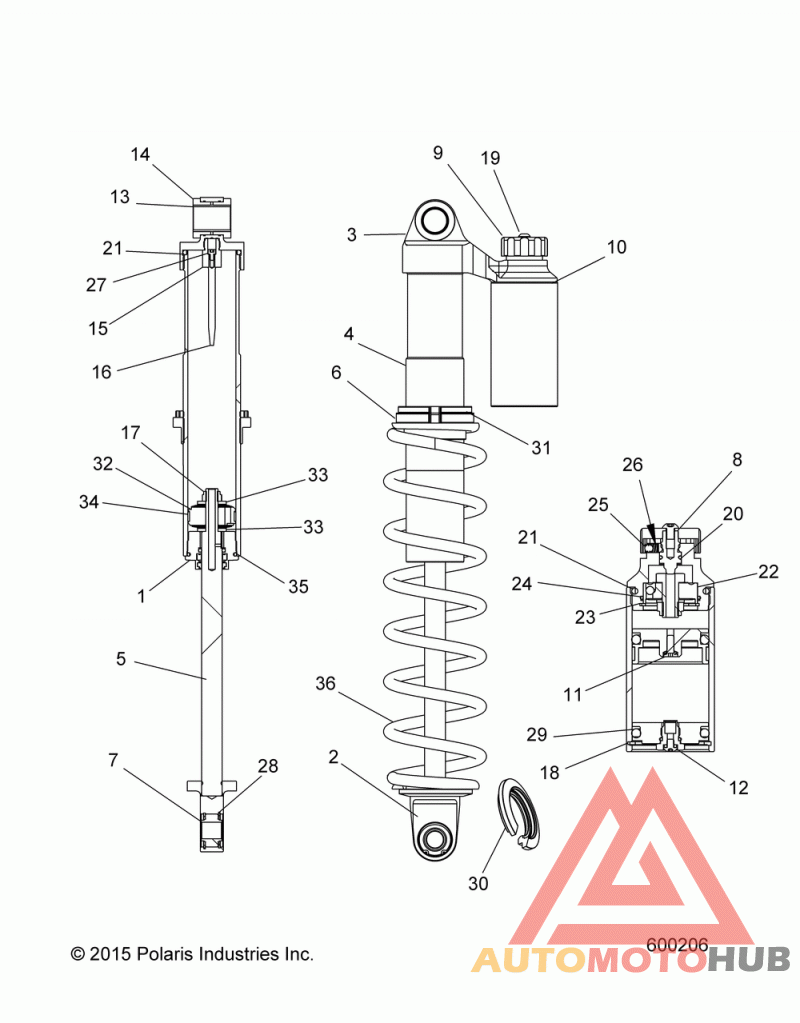 14
13
21
27
15
16
17
32
34
33
33
1
35
5
7
28
9
19
3
10
4
6
31
36
2
30
26
8
25
20
21
24
22
23
11
29
18
12
© 2015 Polaris Industries Inc.
600206
AUTOMOTOHUB