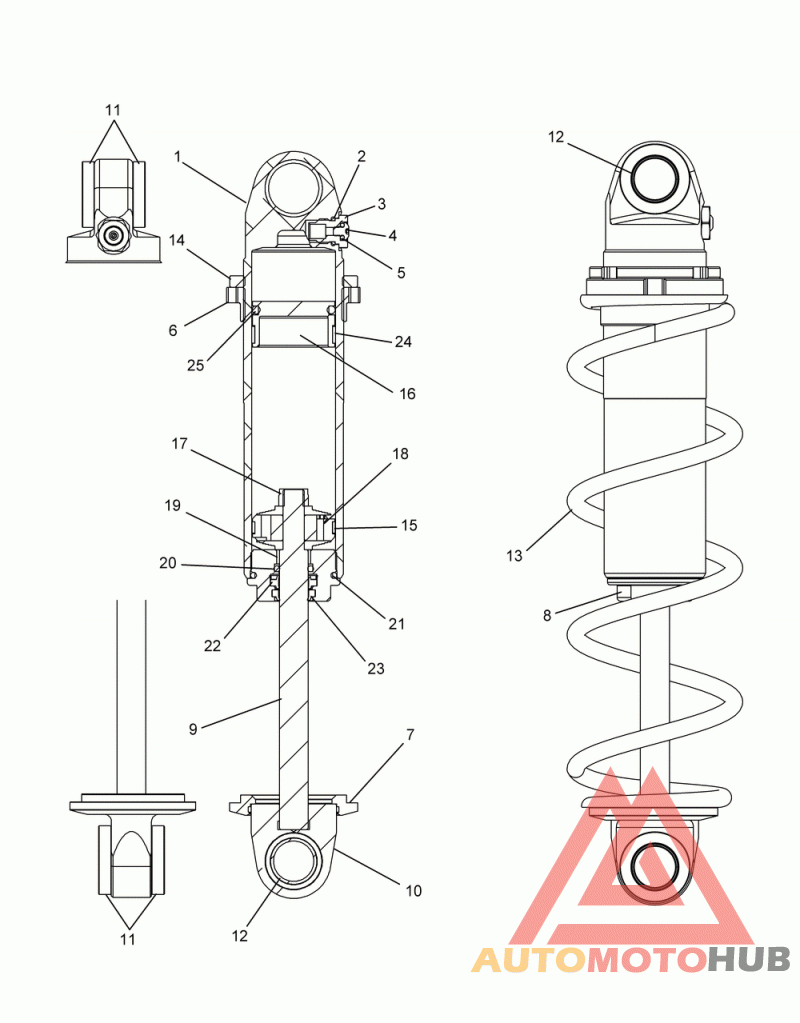 11
1
2
3
4
5
14
6
25
24
16
17
18
19
15
20
21
22
23
9
7
10
12
11
12
13
8
AUTOMOTOHUB