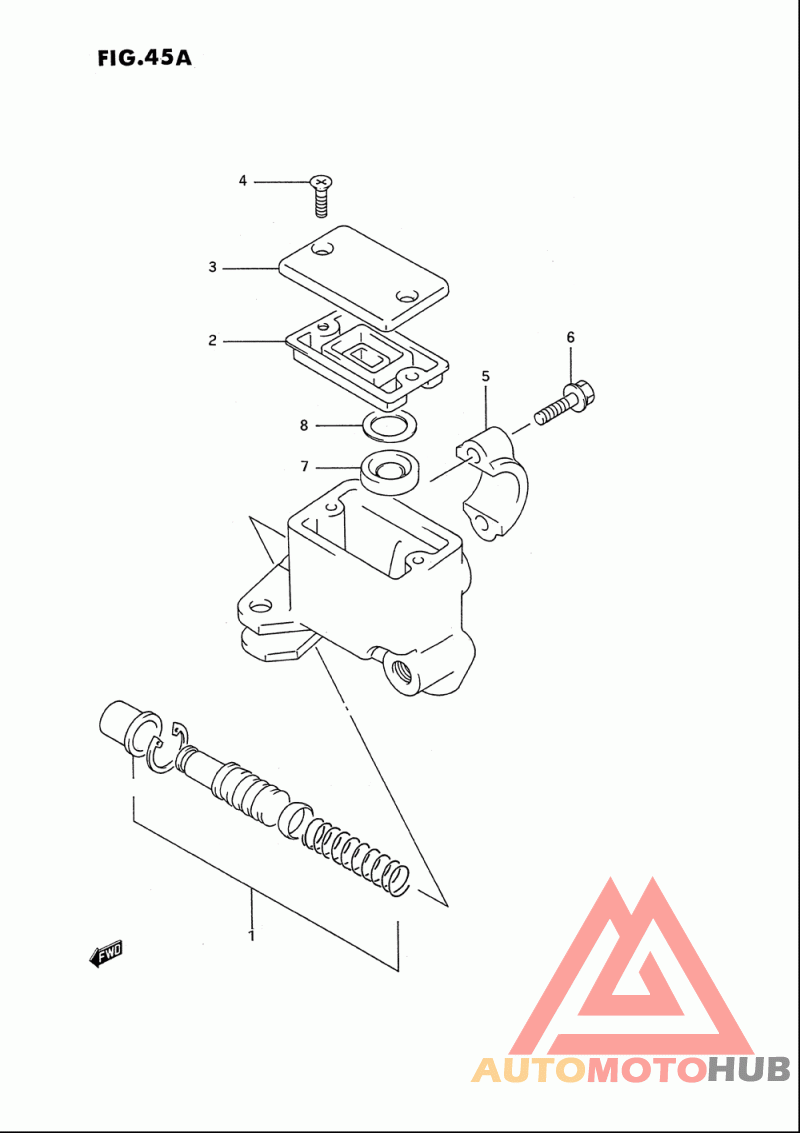 FIG.45A

4

3

2

6

5

8

7

1

FWD

AUTOMOTOHUB