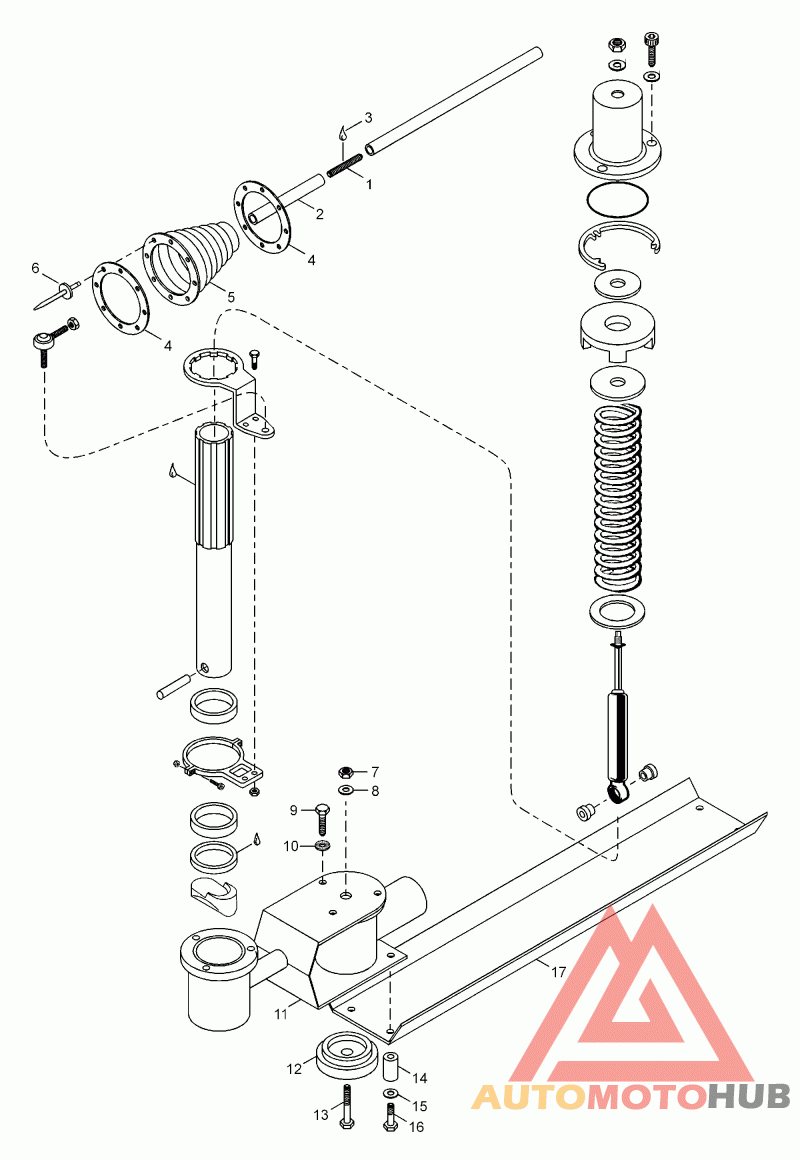 3
1
2
4
5
6
4
7
8
9
10
11
17
12
14
13
15
16
AUTOMOTOHUB