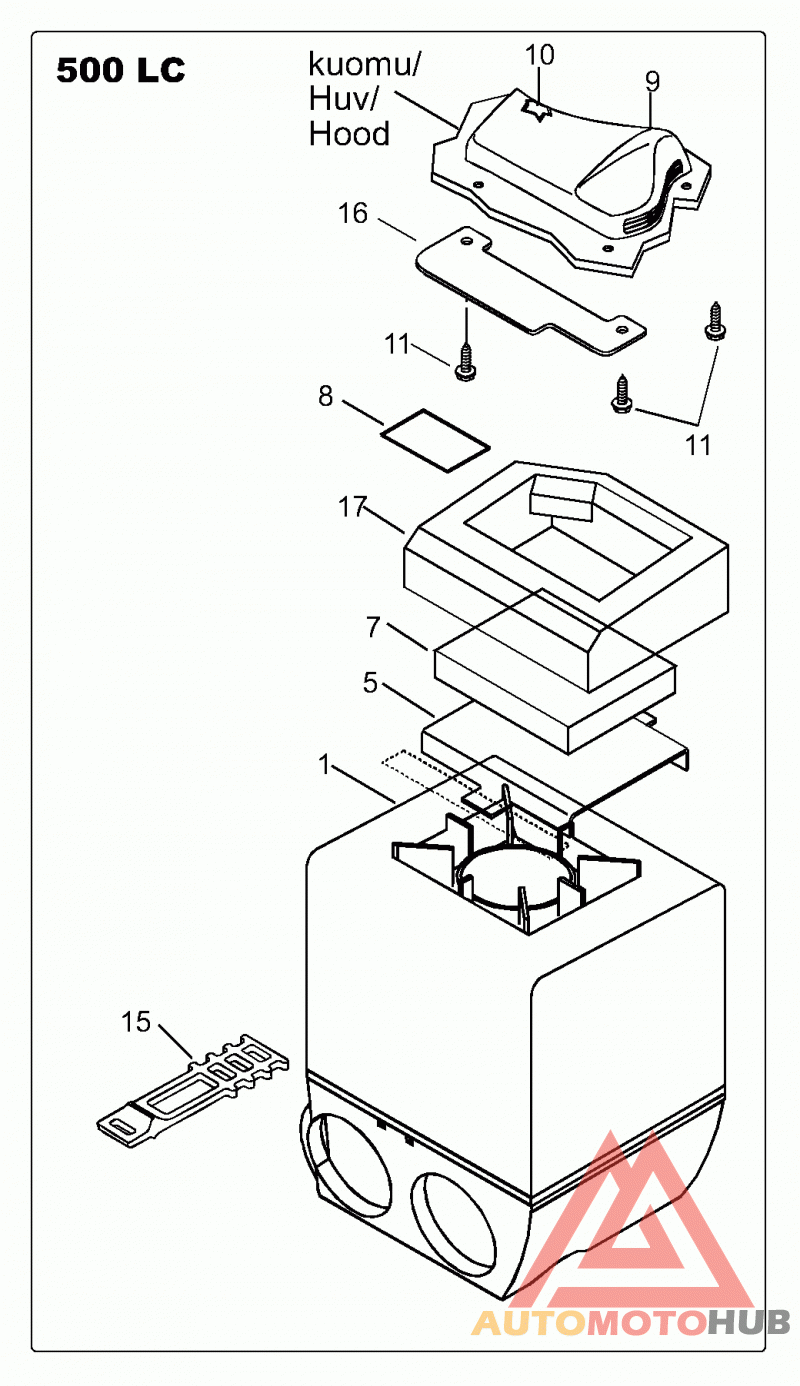 500 LC

kuomu/
Huv/
Hood

10

9

16

11

11

8

17

7

5

1

15

AUTOMOTOHUB