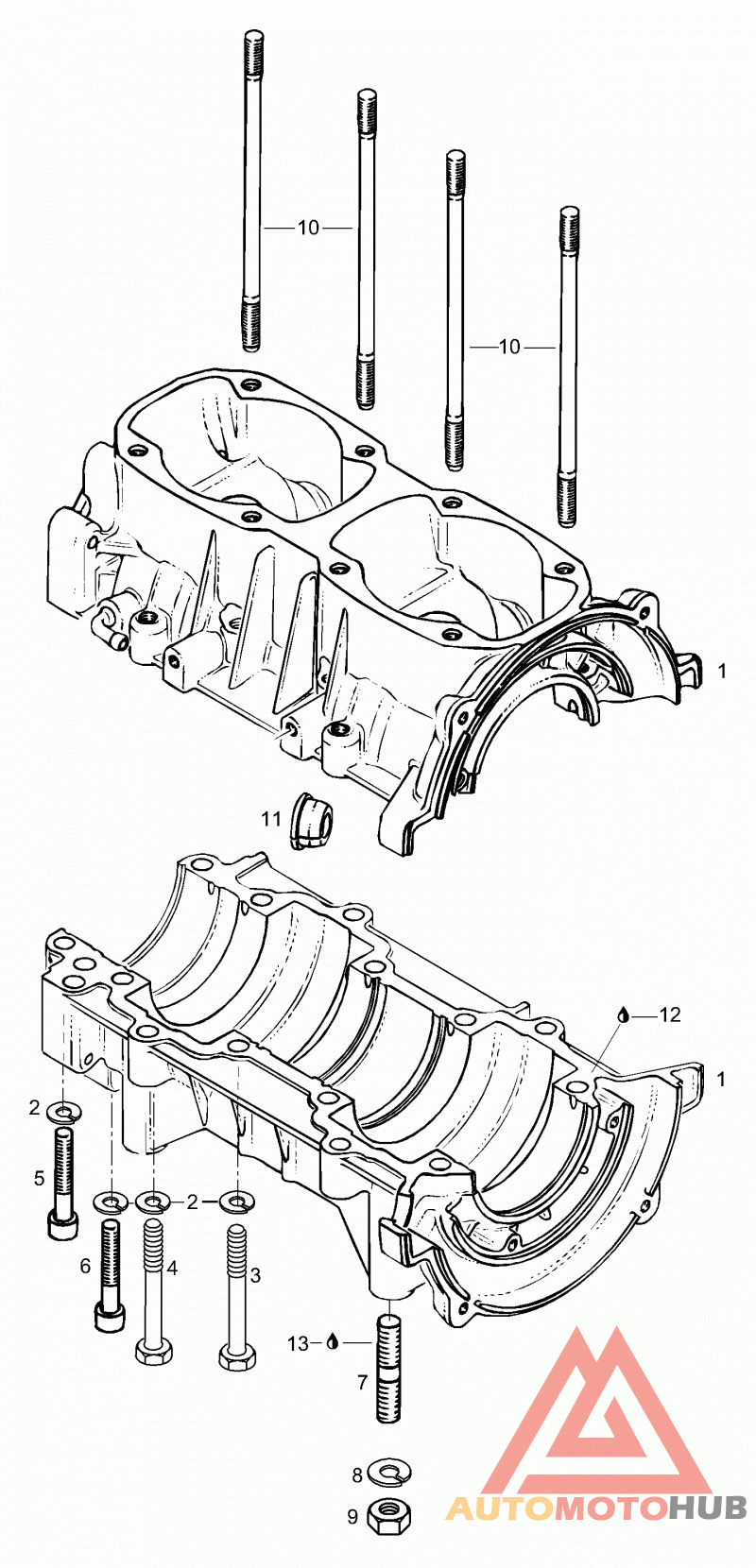 10
10
1
11
12
1
2
5
2
6
4
3
13
7
8
9
AUTOMOTOHUB