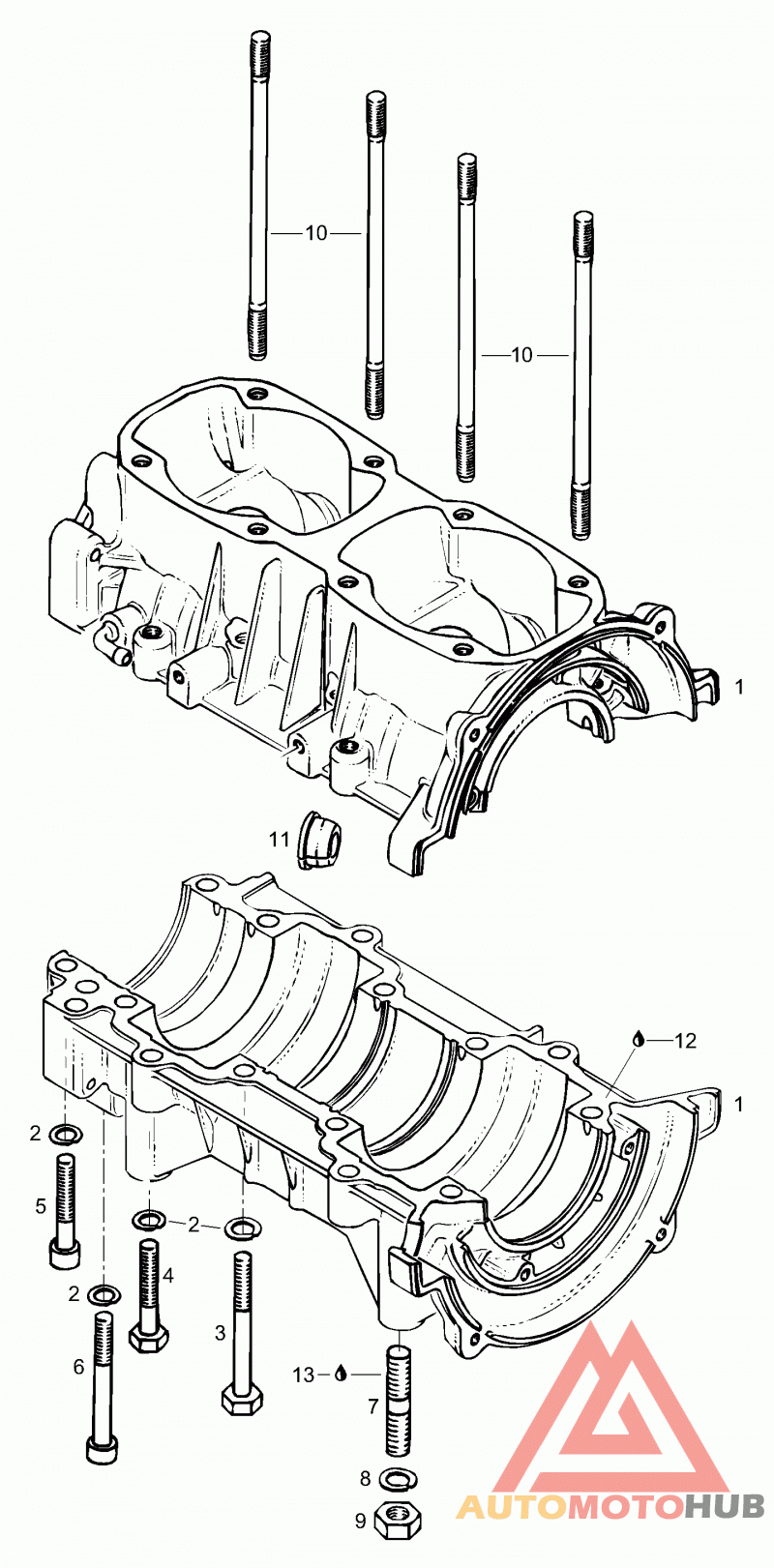 10
10
1
11
12
1
2
5
2
4
2
3
6
13
7
8
9
AUTOMOTOHUB