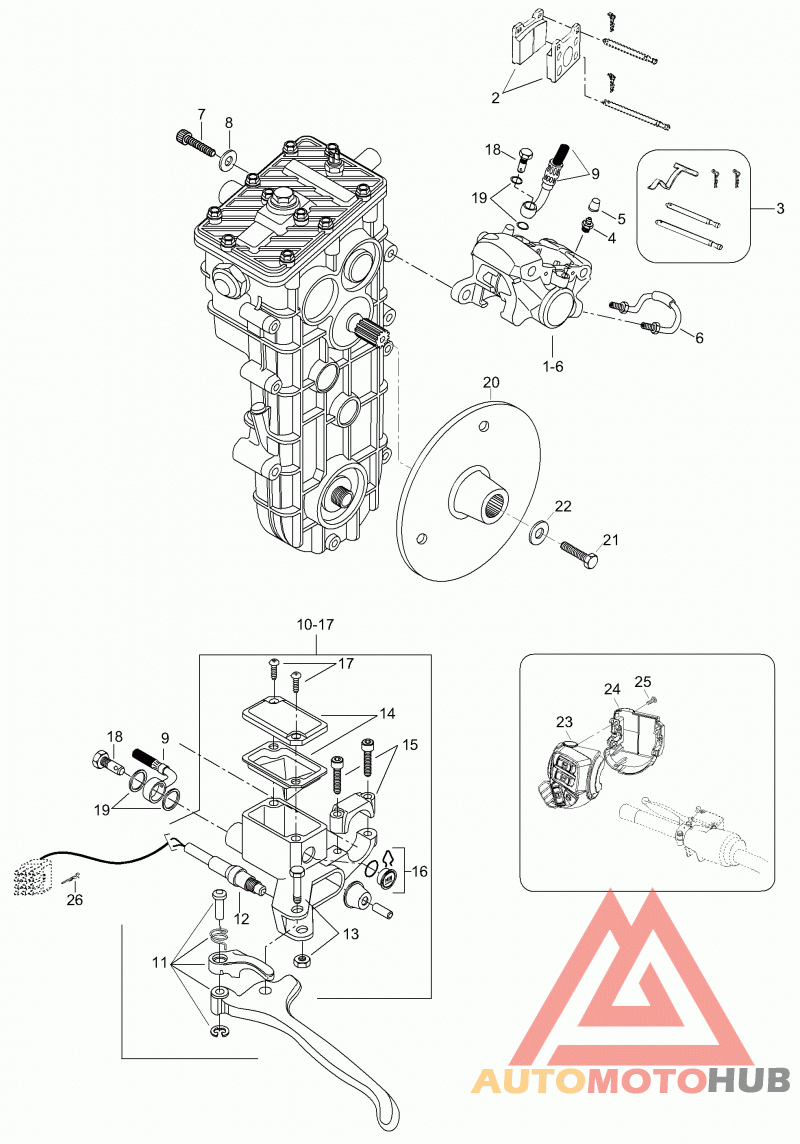 2
7
8
18
9
19
5
4
3
6
1-6
20
22
21
10-17
17
14
15
18
9
19
16
26
12
13
11
25
24
23
AUTOMOTOHUB