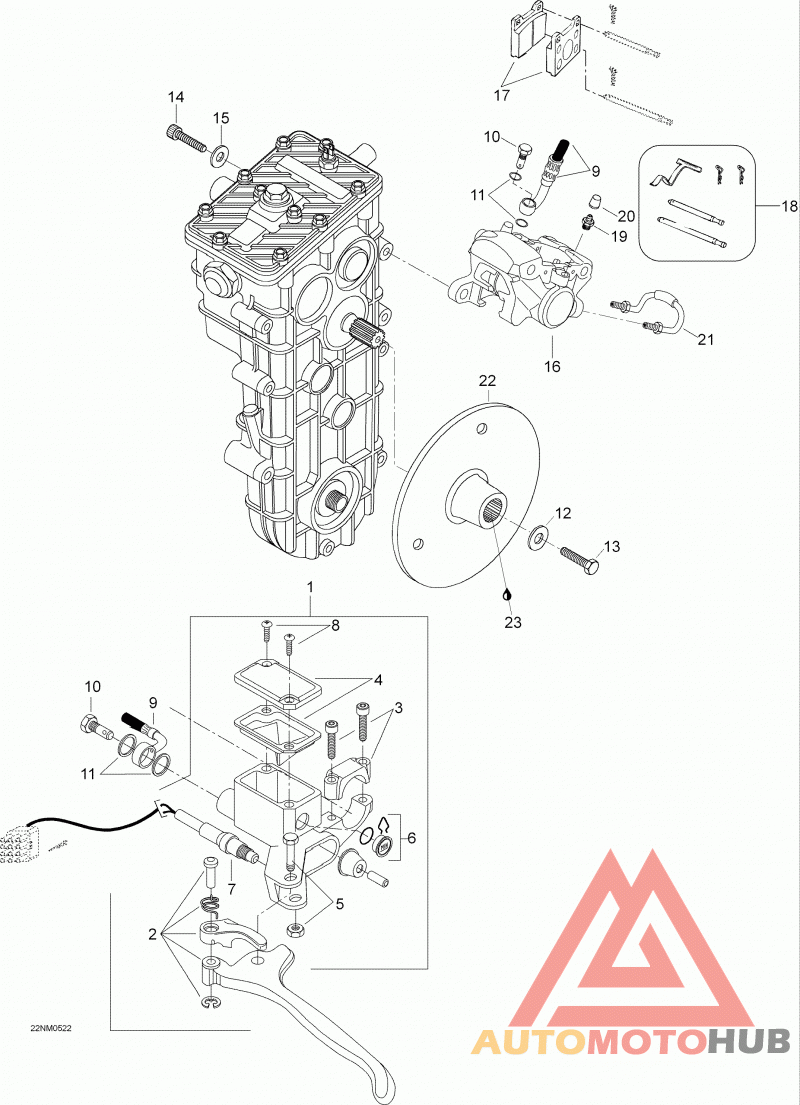 17
14
15
10
9
11
20
19
18
21
16
22
12
13
23
1
8
4
3
10
9
11
6
7
5
2
22NM0522
AUTOMOTOHUB