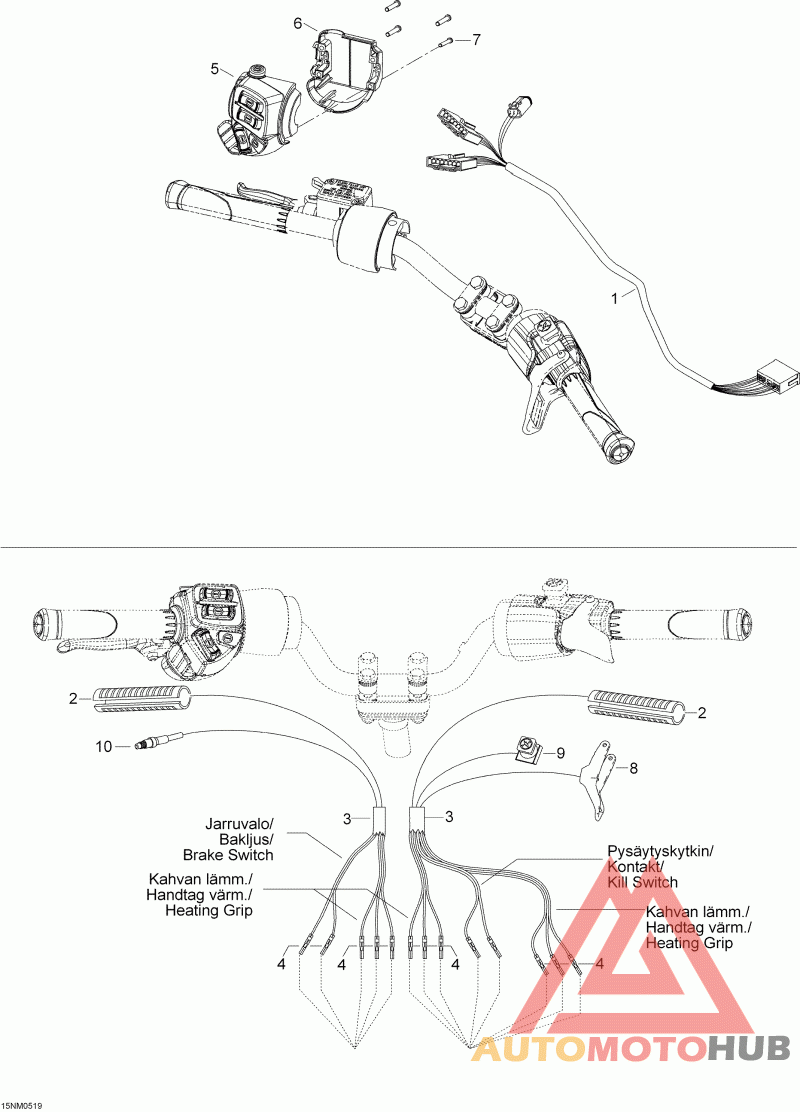 6
7
5
1
2
2
10
9
8
3
3
Jarruvalo/
Bakljus/
Brake Switch
Kahvan lämm./
Handtag värm./
Heating Grip
Pysäytyskytkin/
Kontakt/
Kill Switch
Kahvan lämm./
Handtag värm./
Heating Grip
4
4
4
4
AUTOMOTOHUB
15NM0519