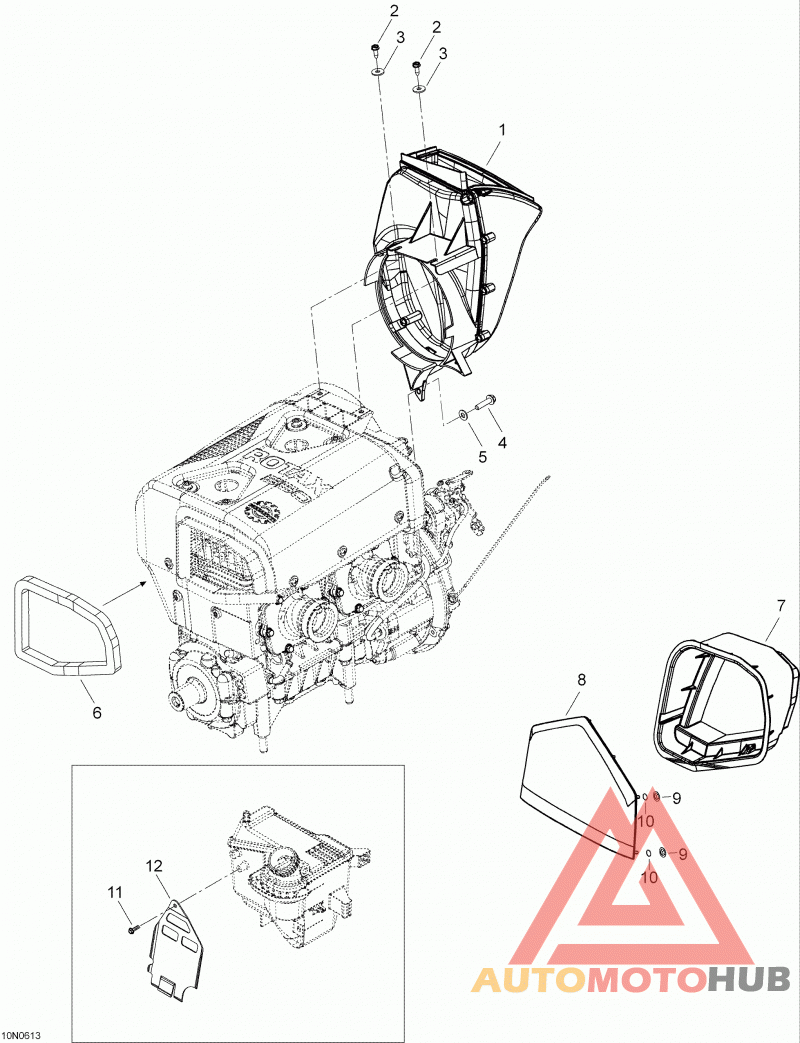 2
3
2
3
1
4
5
ROTAX
6
7
8
9
10
9
10
11
12
AUTOMOTOHUB
10N0613