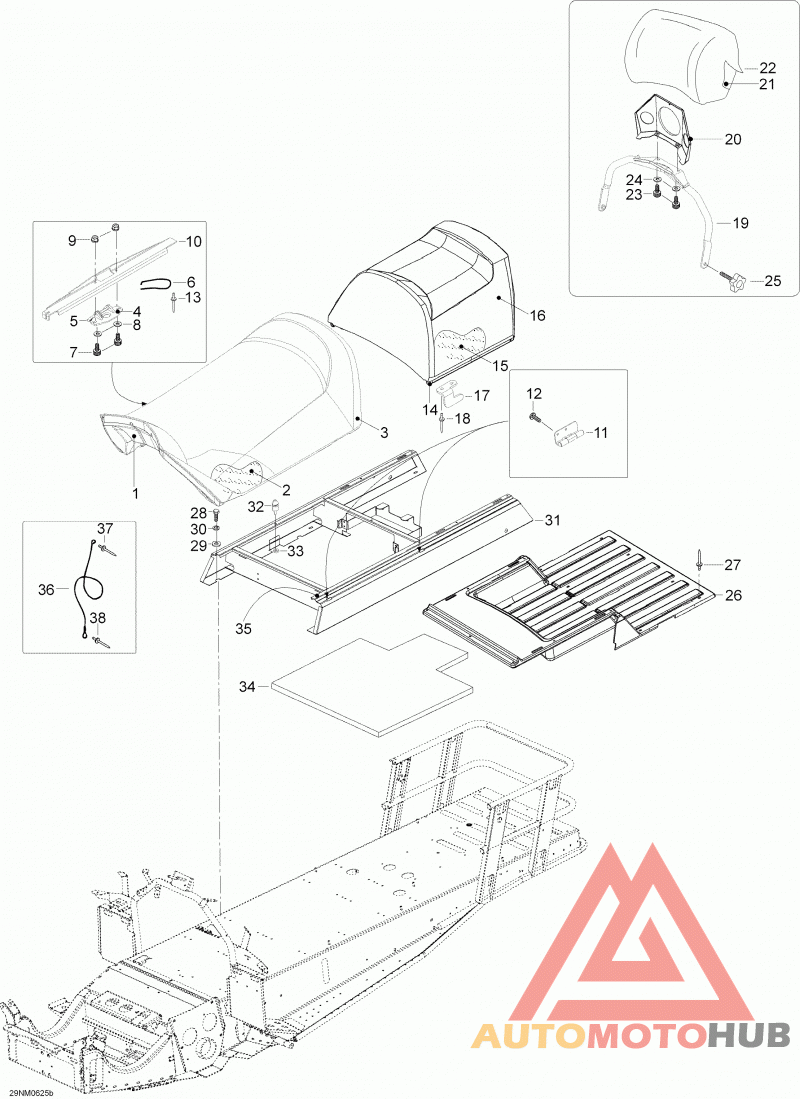 22
21
20
24
23
19
25
9
10
6
13
5
4
8
7
16
15
14
17
18
12
11
3
1
2
32
28
30
29
33
31
37
36
38
35
27
26
34
AUTOMOTOHUB
29NM0625b