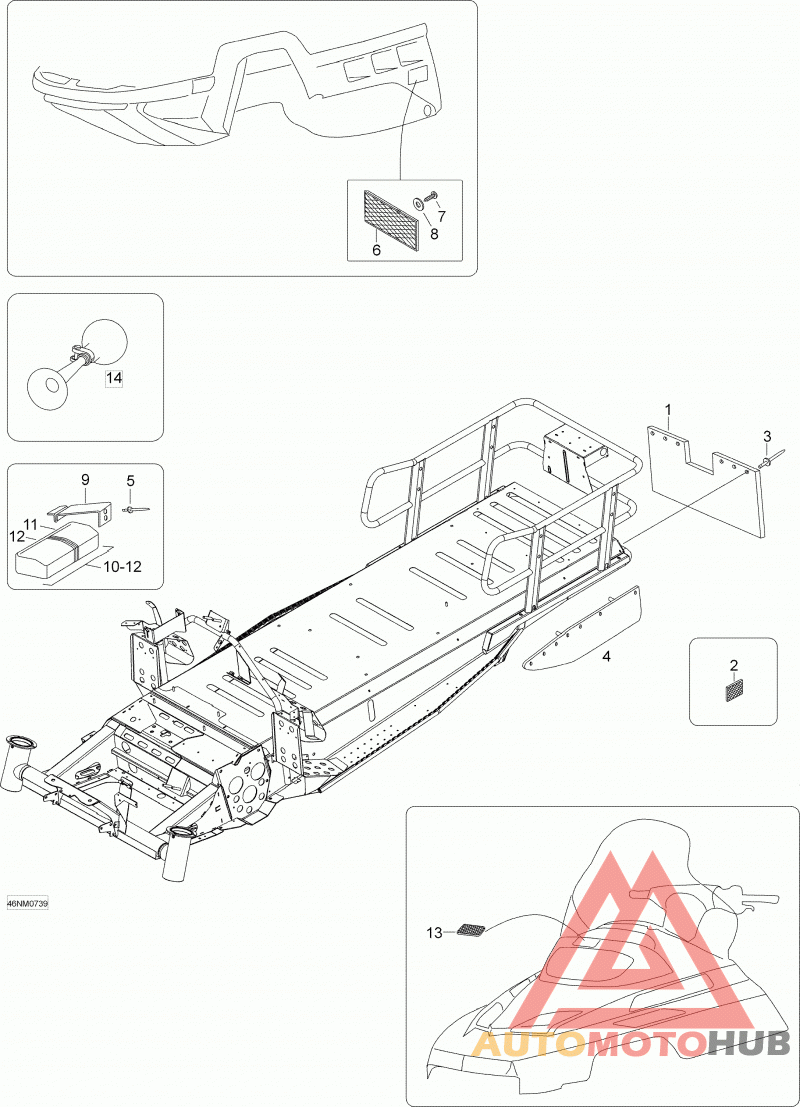 7
8
6

14

9
5
11
12
10-12

1
3
4
2

46NM0739

13

AUTOMOTOHUB