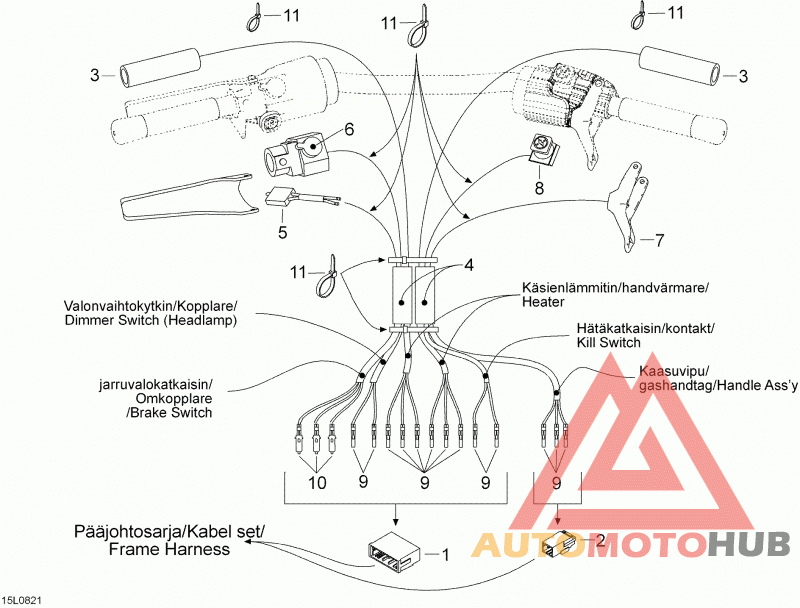 11
11
11
3
3
6
8
5
7
11
4
Käsienlämmitin/handvärmare/ Heater
Valonvaihtokytkin/Kopplare/ Dimmer Switch (Headlamp)
Hätäkatkaisin/kontakt/ Kill Switch
Kaasuvipu/ gashandtag/Handle Ass'y
jarruvalokatkaisin/ Omkopplare /Brake Switch
10
9
9
9
9
Pääjohtosarja/Kabel set/ Frame Harness
1
2
AUTOMOTOHUB
15L0821