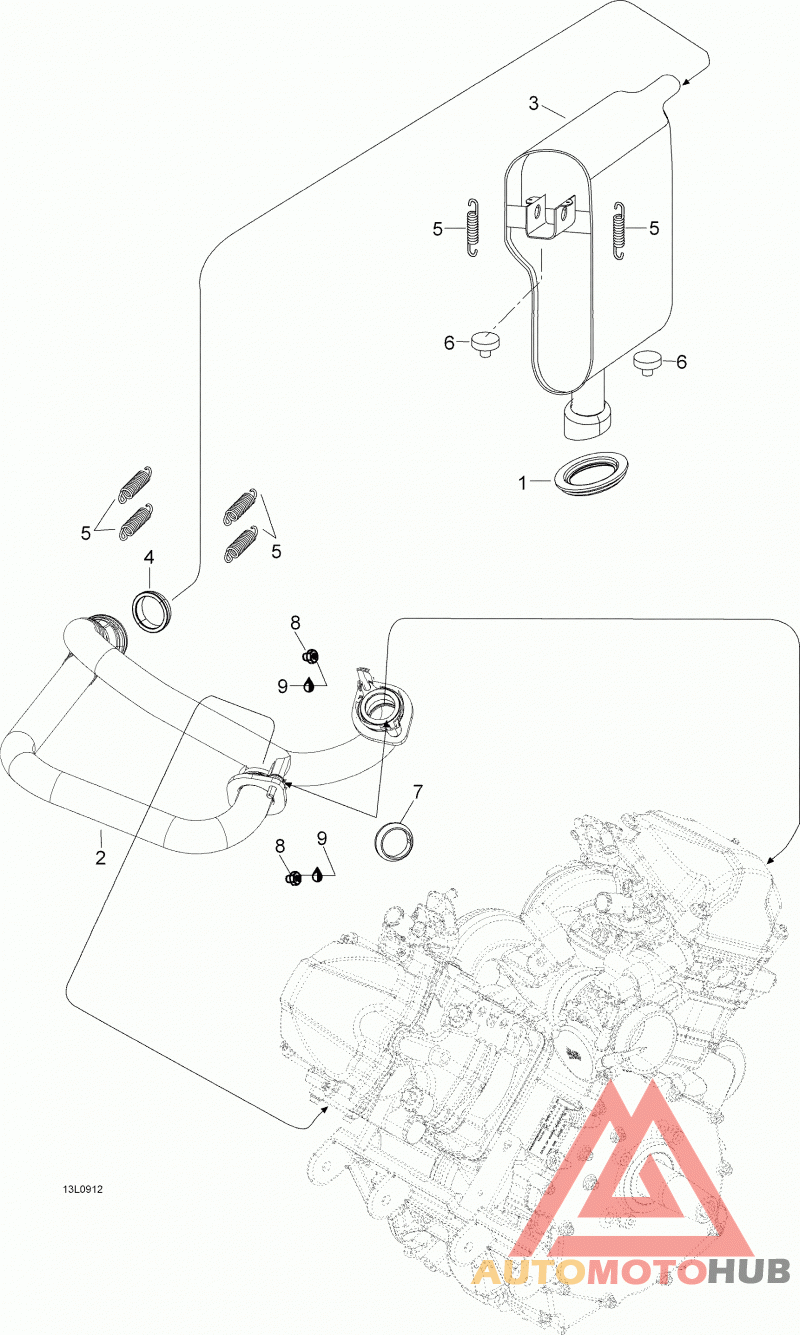 3
5
5
6
6
1
5
5
4
8
9
7
2
8
9
13L0912
AUTOMOTOHUB