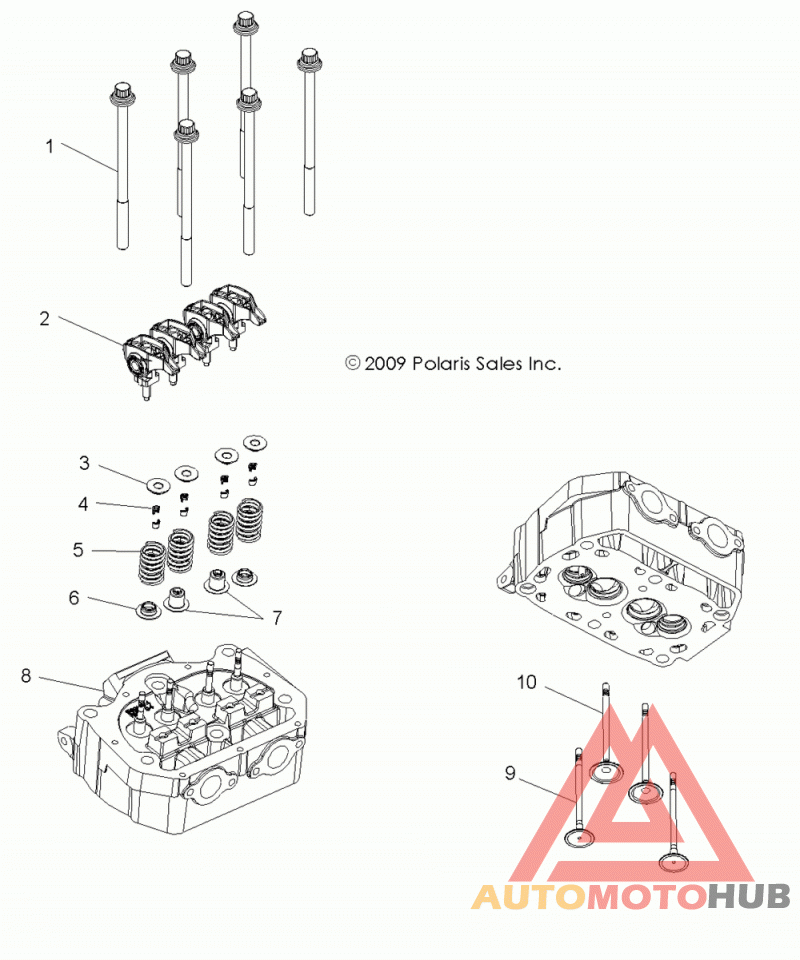 1

2

© 2009 Polaris Sales Inc.

3

4

5

6

7

8

10

9

AUTOMOTOHUB