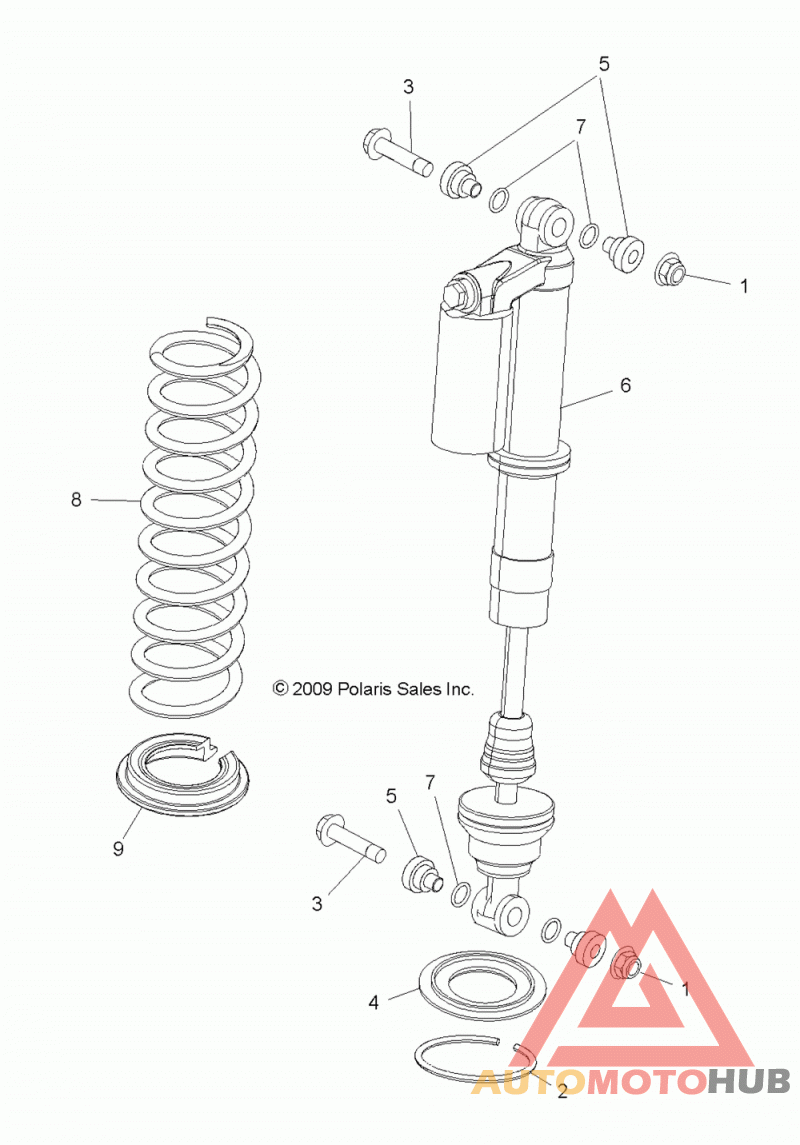 3
5
7
1
6
8
© 2009 Polaris Sales Inc.
9
5
7
3
4
1
2
AUTOMOTOHUB