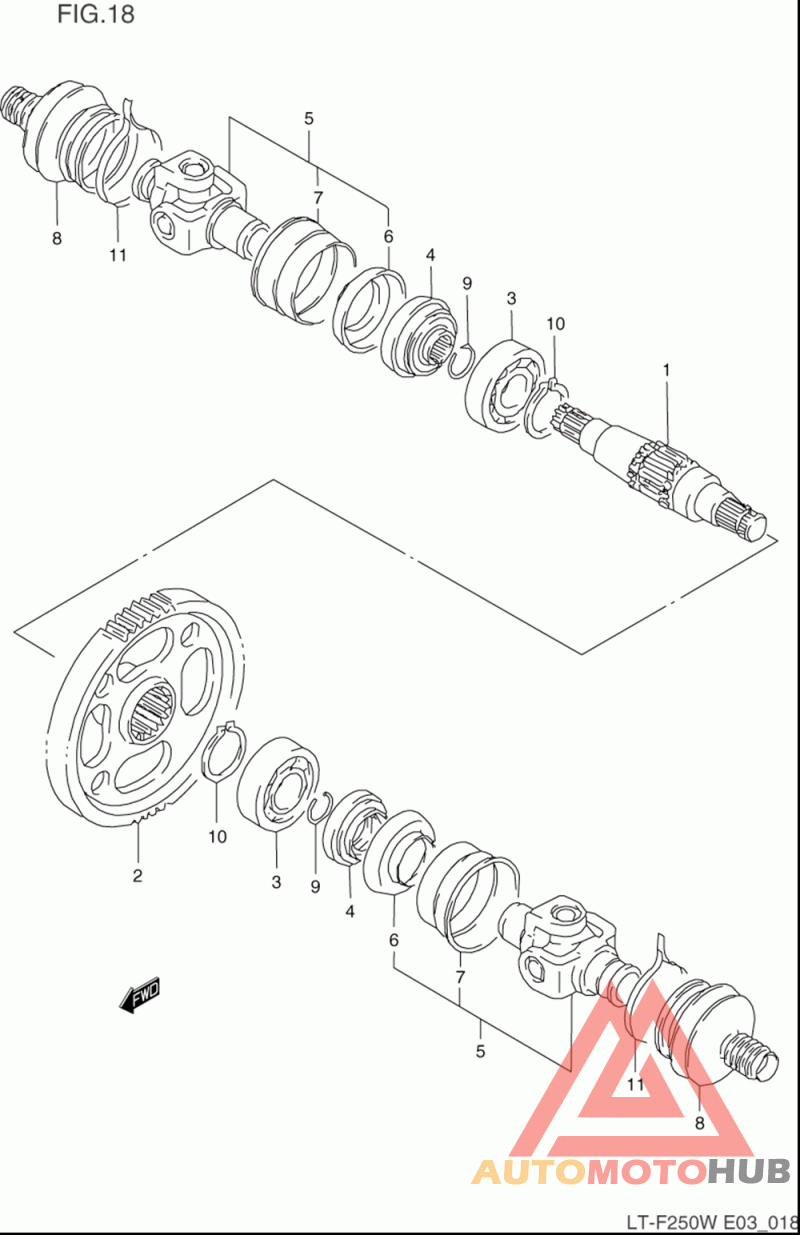 FIG.18

5
7
6
4
9
3
10
1
8
11

10
2
3
9
4
6
7
5
11
8
FWD

AUTOMOTOHUB

LT-F250W E03_018