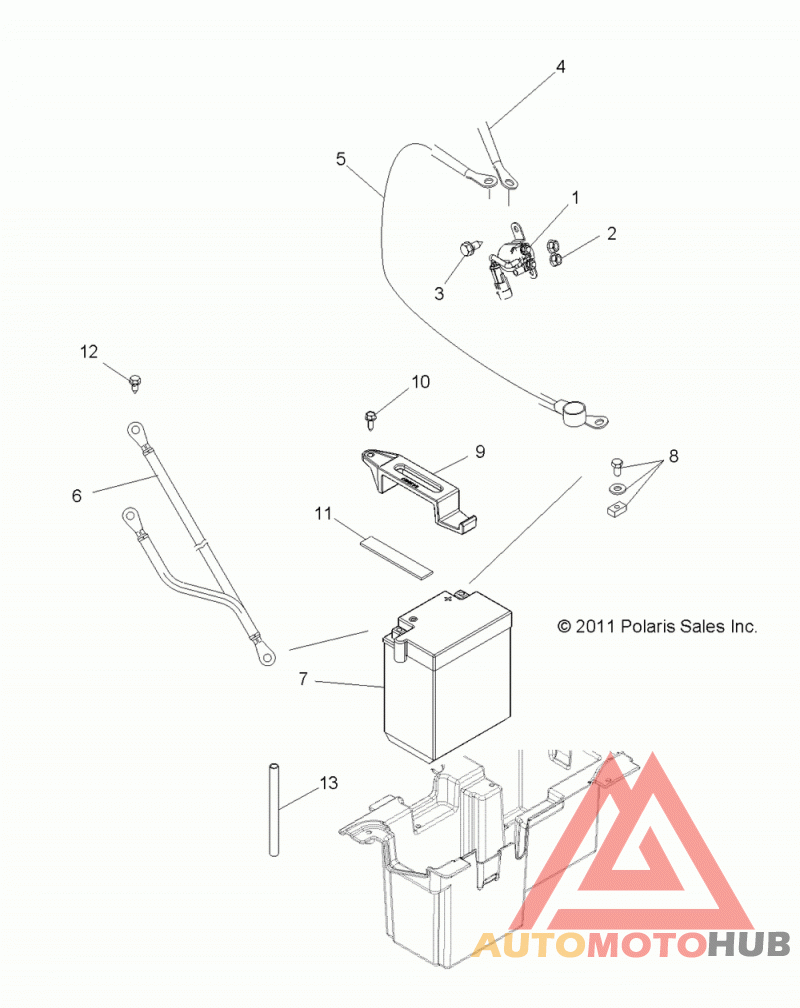 4
5
1
2
3
12
10
9
8
6
11
© 2011 Polaris Sales Inc.
7
13
AUTOMOTOHUB