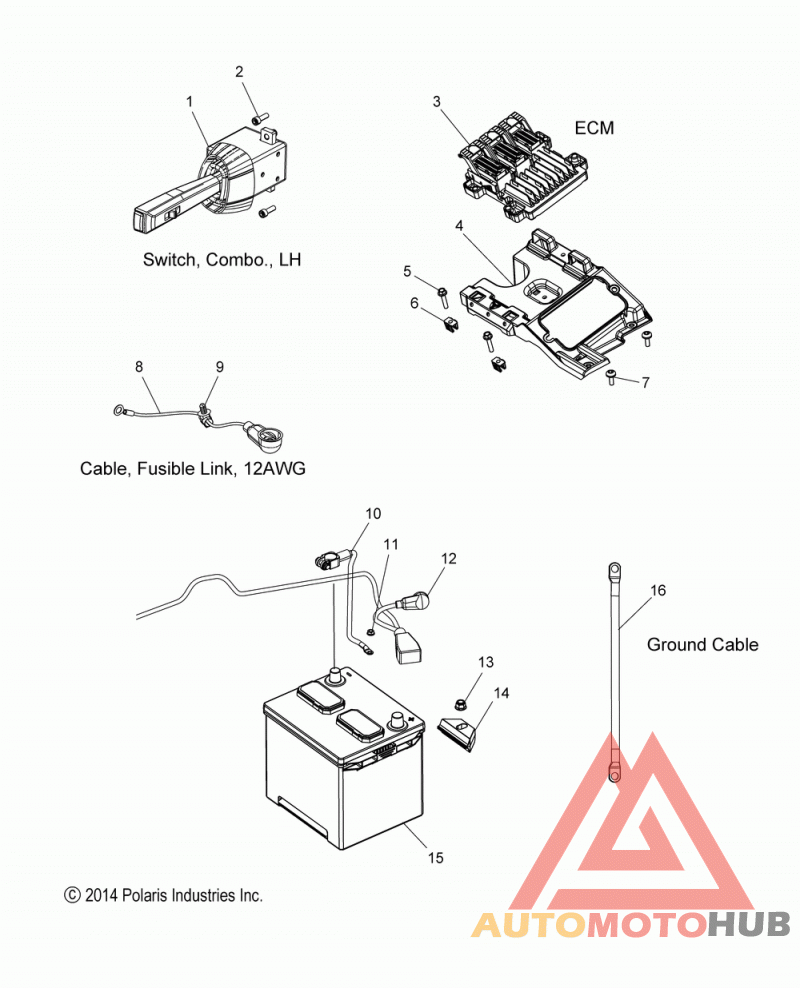 2
1
3
ECM
Switch, Combo., LH
4
5
6
7
8
9
Cable, Fusible Link, 12AWG
10
11
12
16
Ground Cable
13
14
15
© 2014 Polaris Industries Inc.
AUTOMOTOHUB