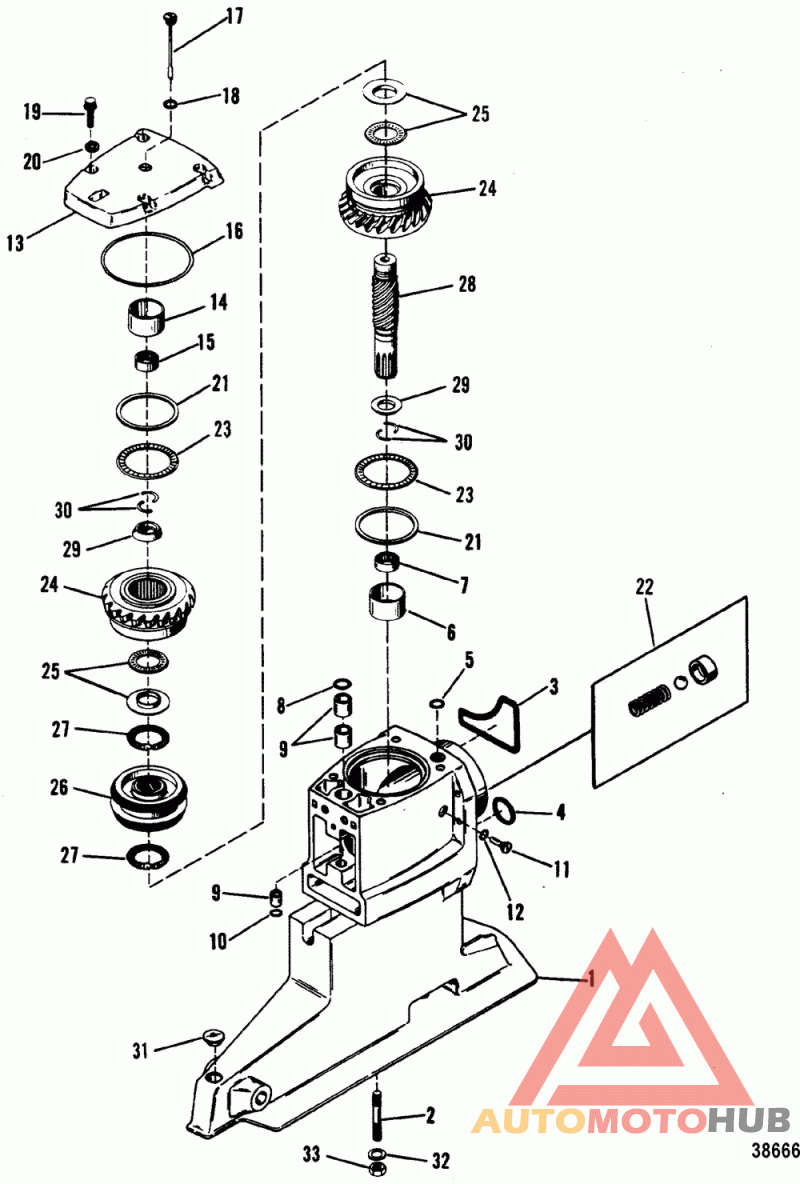 17
18
19
20
13
16
14
15
21
23
30
29
24
25
27
26
27
25
24
28
29
30
23
21
7
6
22
5
3
8
9
4
11
12
9
10
1
31
2
33
32
AUTOMOTOHUB
38666