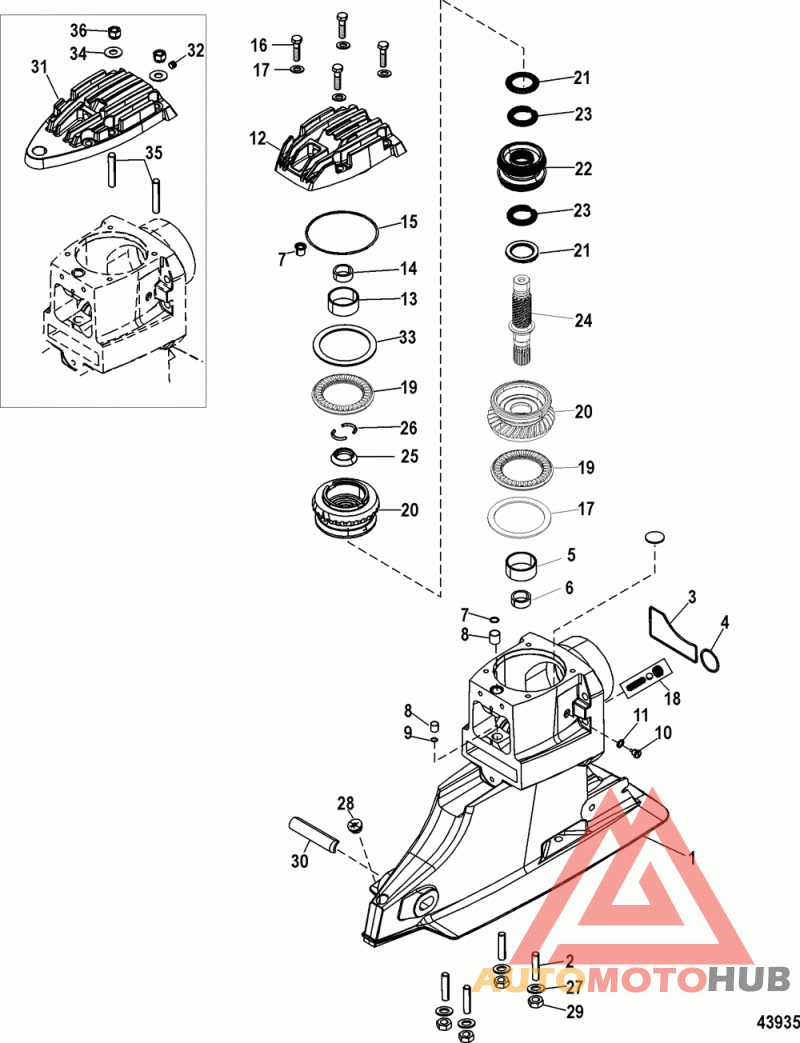 36
34
32
31
35
16
17
12
15
7
14
13
33
19
26
25
20
21
23
22
23
21
24
20
19
17
5
6
7
8
3
4
18
8
9
11
10
28
30
1
2
27
29
AUTOMOTOHUB
43935