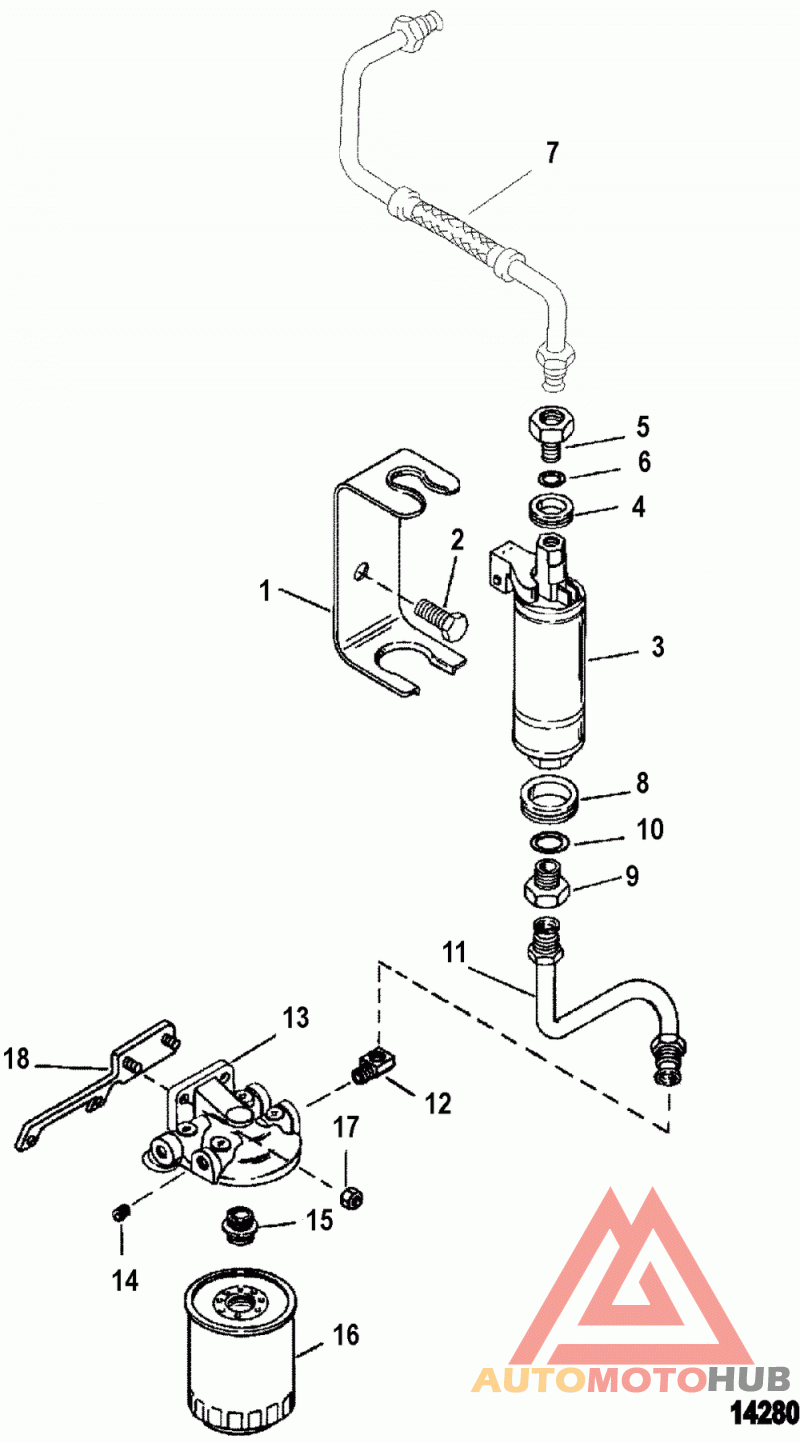 7
5
6
4
2
1
3
8
10
9
11
13
18
12
17
15
14
16
AUTOMOTOHUB
14280