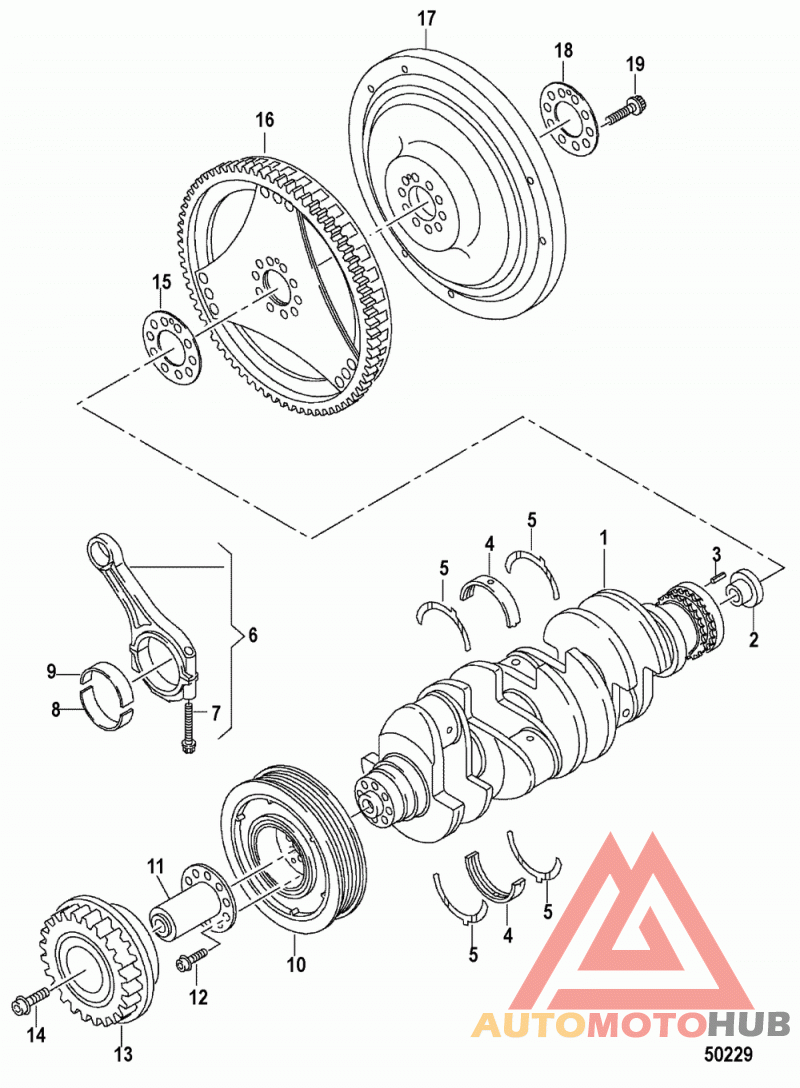 17
18
19
16
15
5
4
5
1
3
2
6
9
8
7
11
10
5
4
5
12
14
13
AUTOMOTOHUB
50229