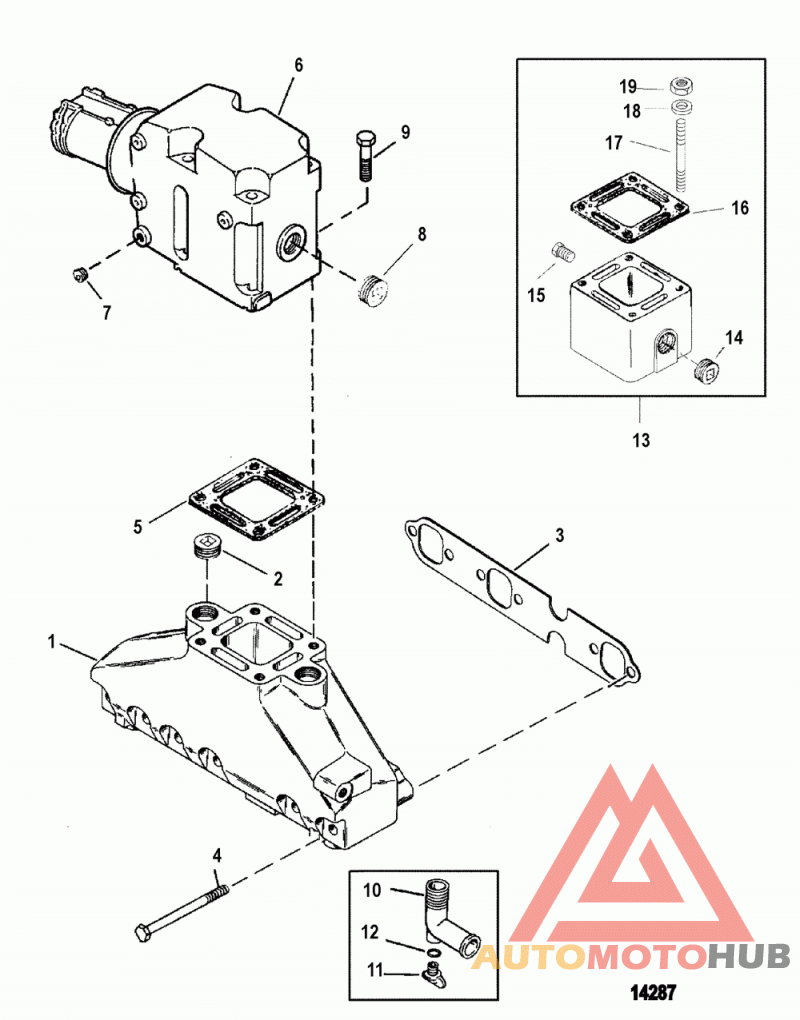 6
9
8
7
19
18
17
16
15
14
13
5
2
3
1
4
10
12
11
AUTOMOTOHUB
14287