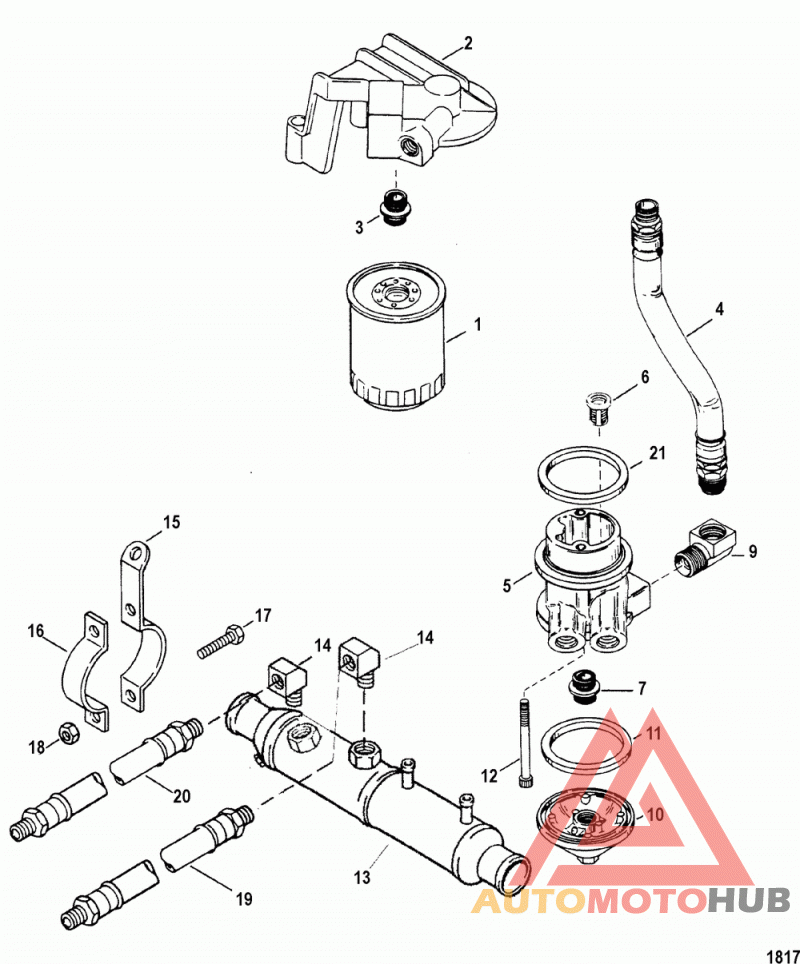 2
3
1
4
6
21
15
9
5
16
17
14
14
7
18
11
12
20
10
13
19
AUTOMOTOHUB
1817