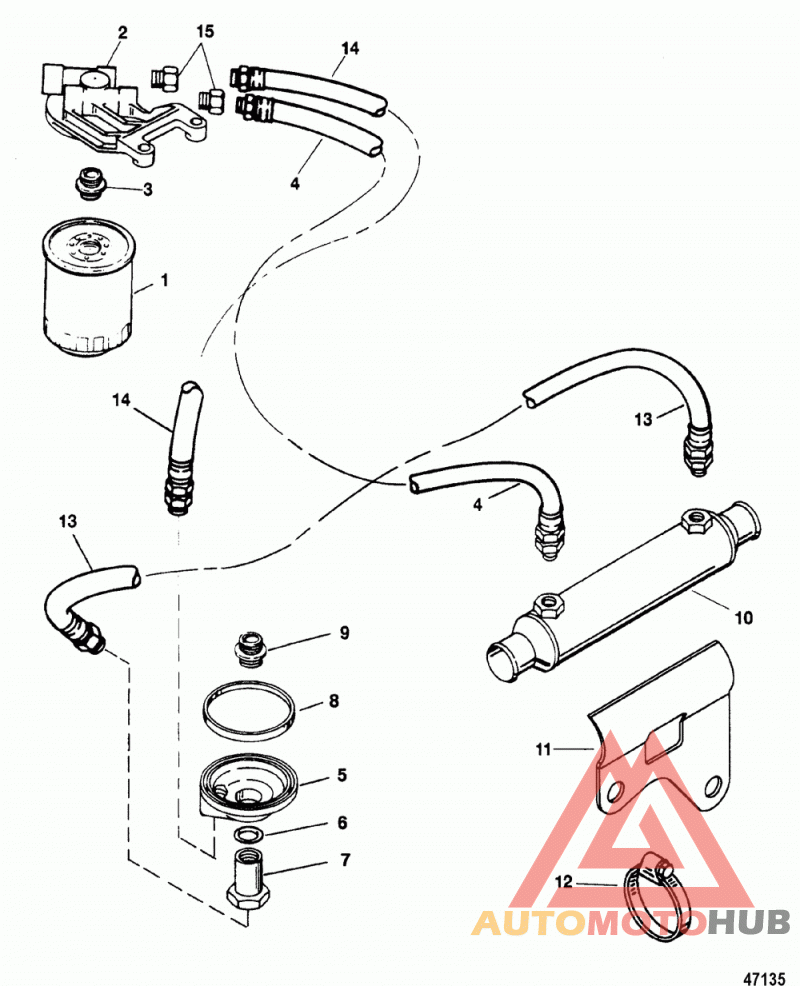 2
15
14
4
3
1
14
13
4
13
10
9
8
5
6
7
11
12
AUTOMOTOHUB
47135