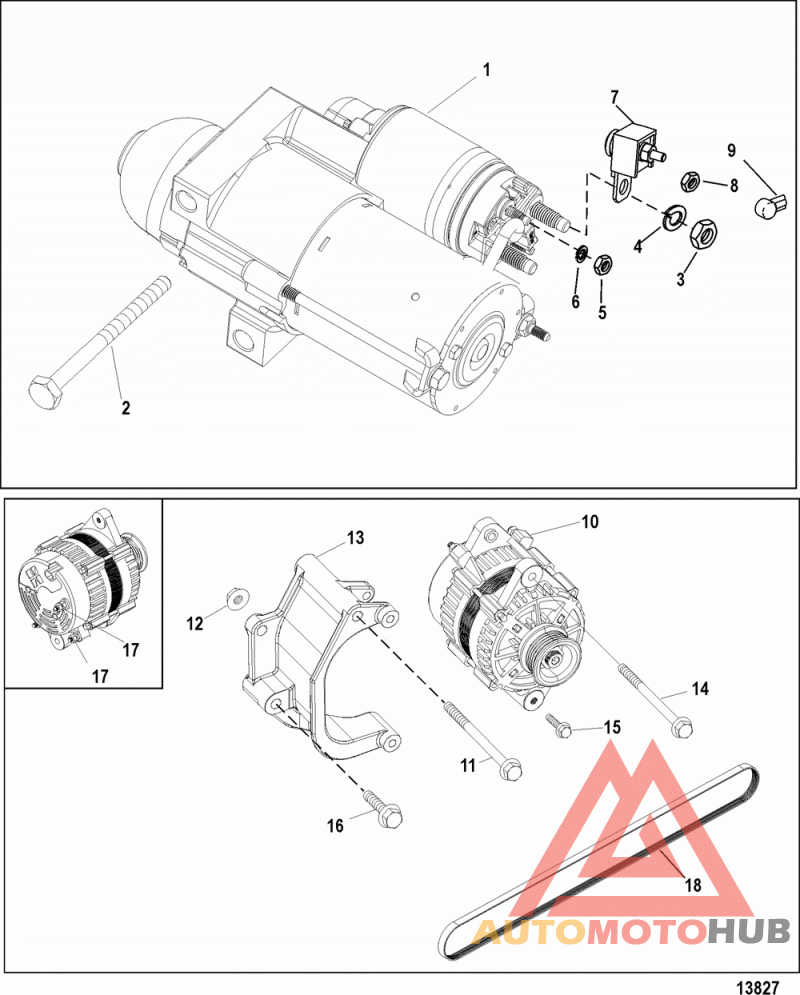 1
7
9
8
4
3
6
5
2
13
10
12
17
17
14
15
11
16
18
AUTOMOTOHUB
13827