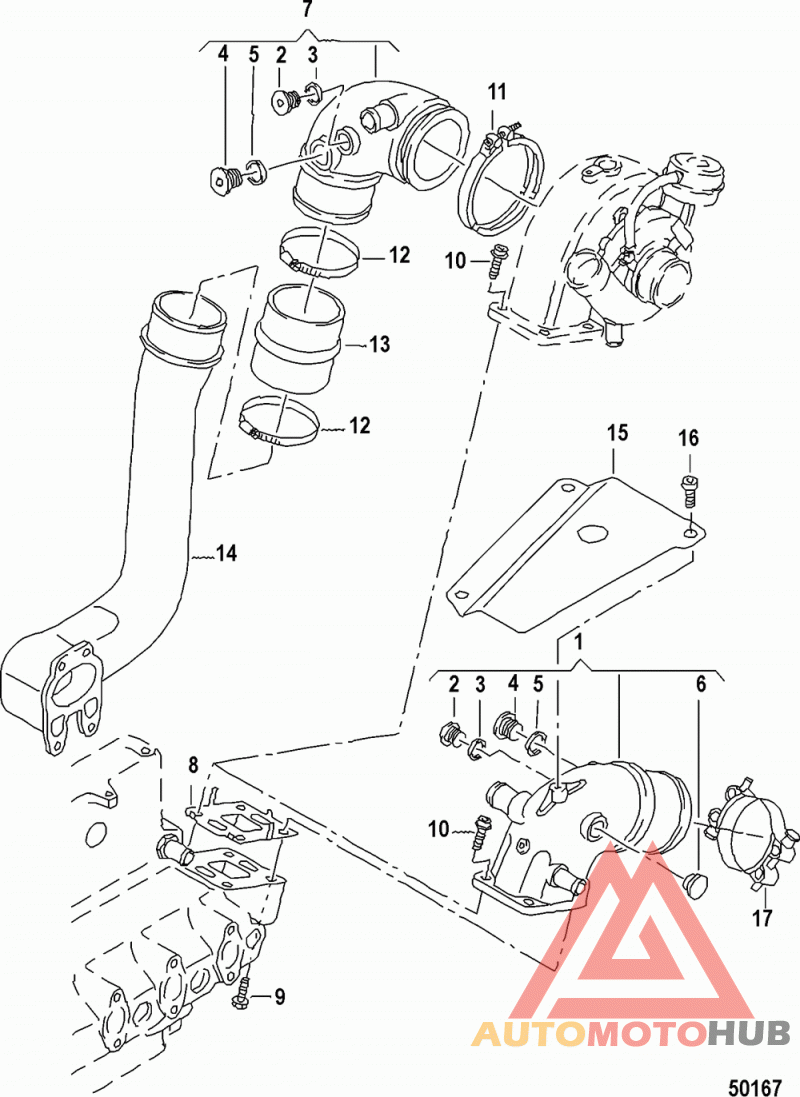 7
4 5 2 3
11
12
10
13
12
15
16
14
1
2 3 4 5 6
8
10
17
9
AUTOMOTOHUB
50167