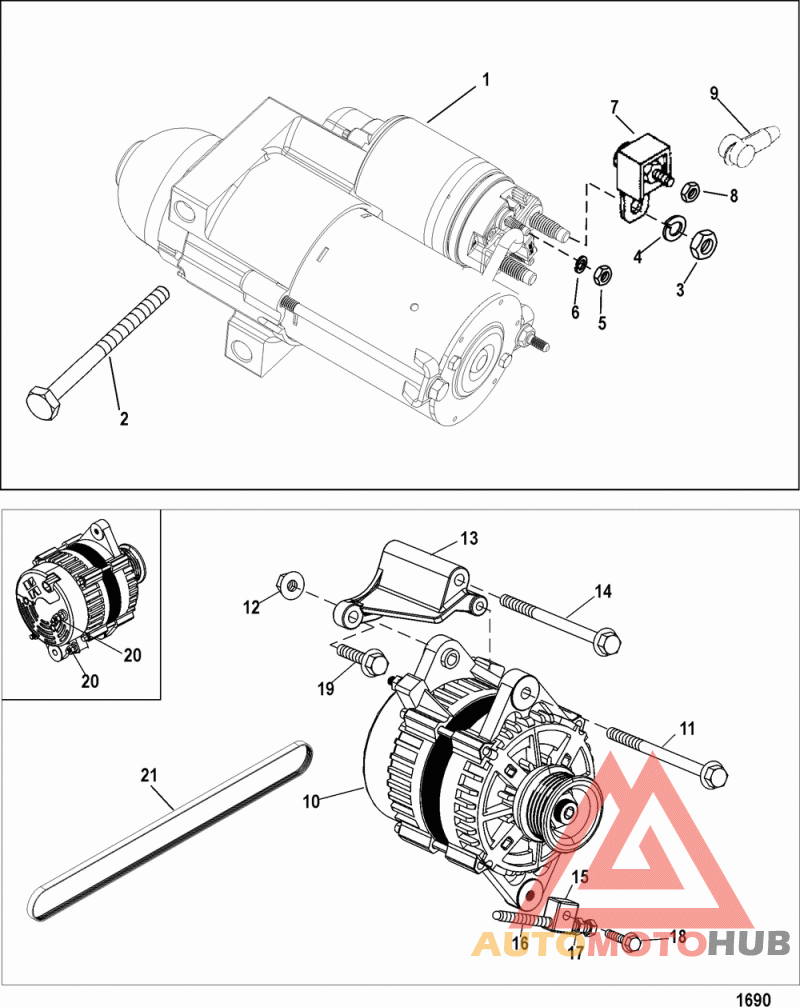 1
7
9
8
4
3
6
5
2

13
12
14
20
20
19
11
21
10
15
16
17
18

AUTOMOTOHUB

1690