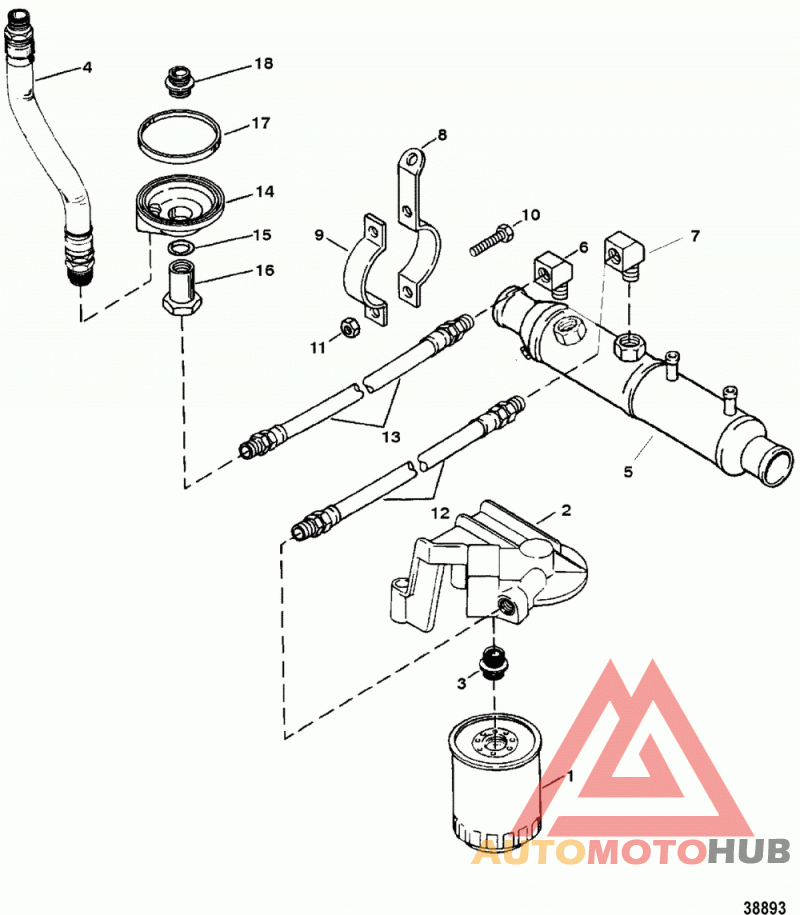 4
18
17
14
15
16
8
9
10
6
7
11
13
5
12
2
3
1
AUTOMOTOHUB
38893