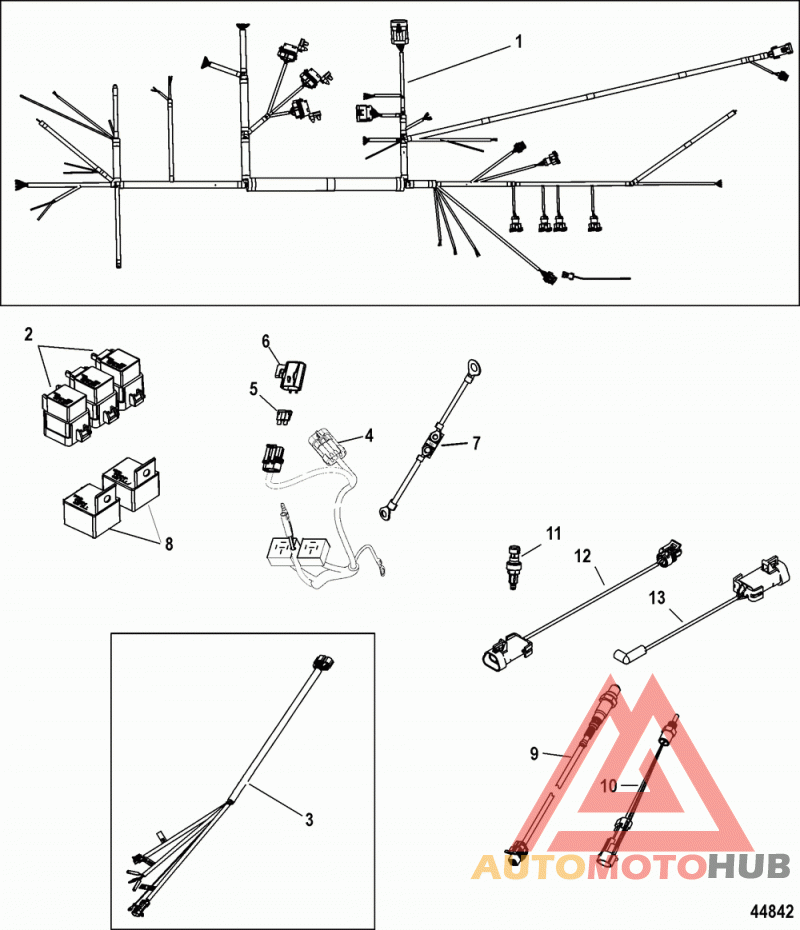 1

2

6

5

4

7

8

11

12

13

3

9

10

AUTOMOTOHUB

44842