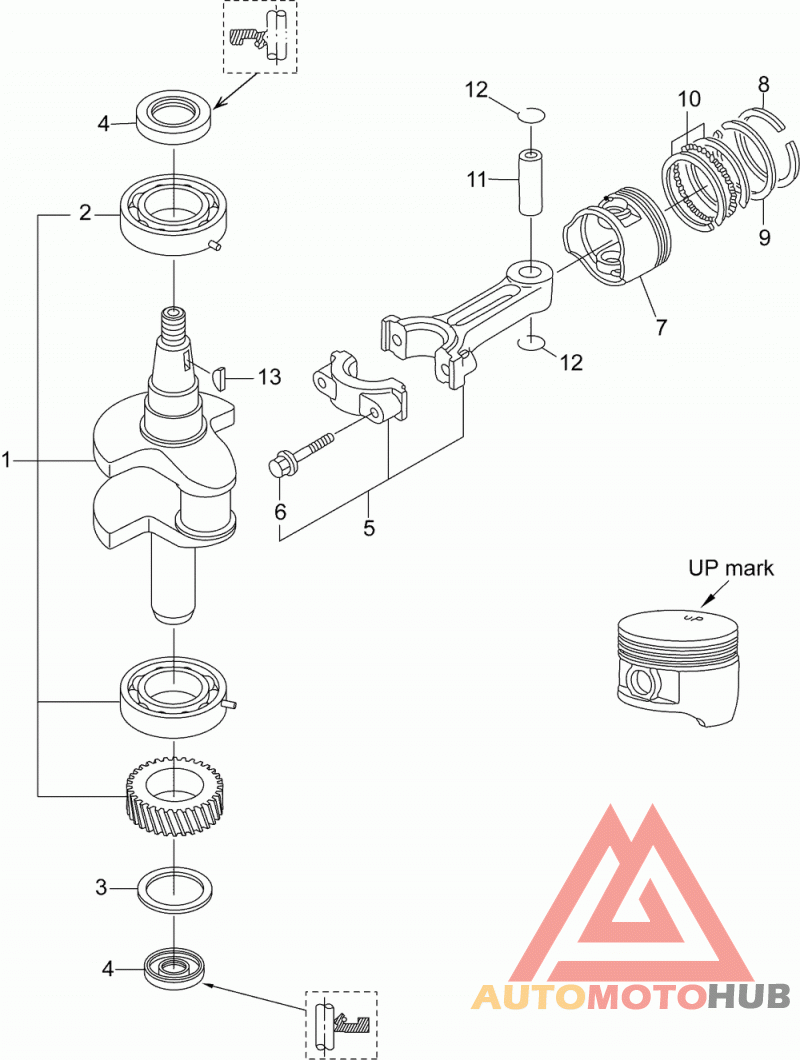 4
2
12
11
10
8
9
7
12
13
1
6
5
UP mark
UP
3
4
AUTOMOTOHUB