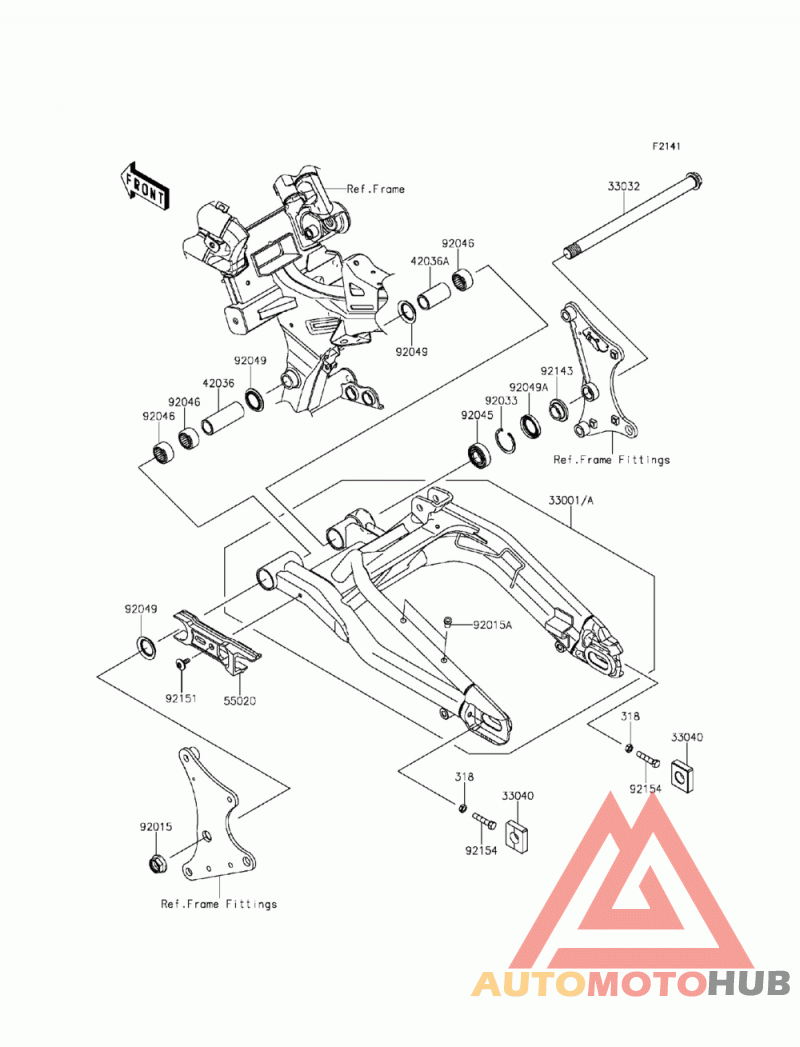 F2141

FRONT

Ref.Frame

33032

92046

42036A

92049

92049

42036

92046

92046

92143

92049A

92033

92045

Ref.Frame Fittings

33001/A

92049

92015A

92151

55020

318

33040

92154

318

33040

92154

92015

Ref.Frame Fittings

AUTOMOTOHUB