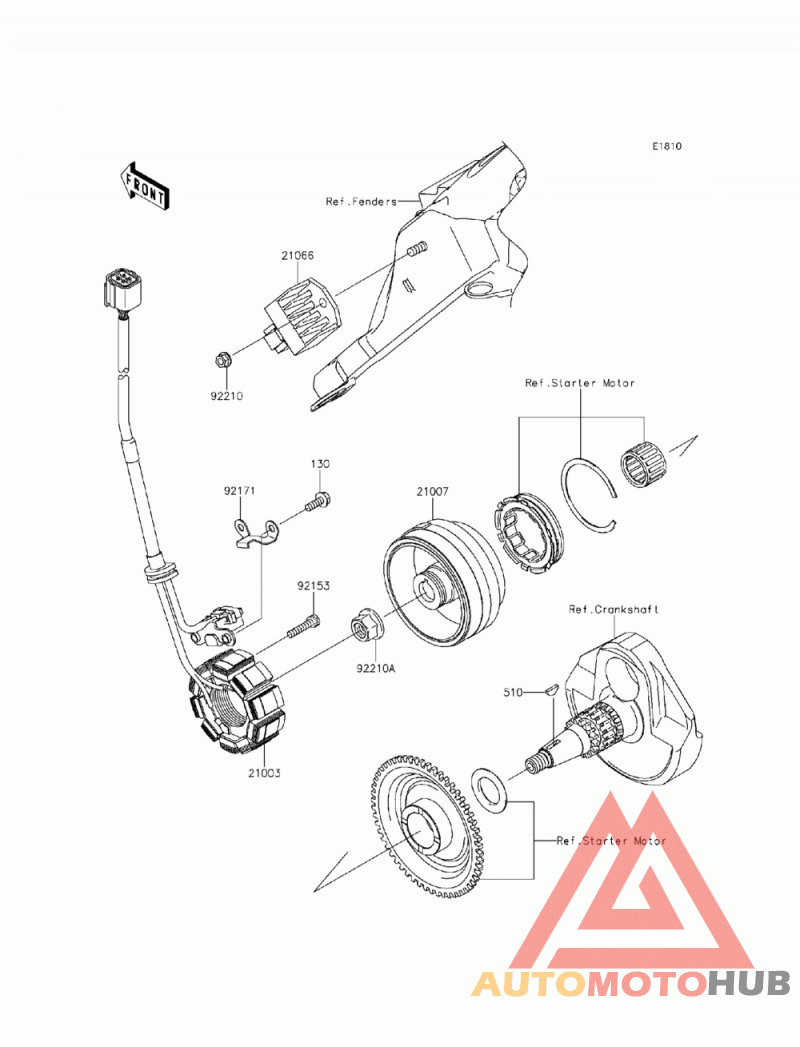 E1810

FRONT

Ref.Fenders

21066

92210

Ref.Starter Motor

130

92171

21007

92153

92210A

Ref.Crankshaft

510

21003

Ref.Starter Motor

AUTOMOTOHUB