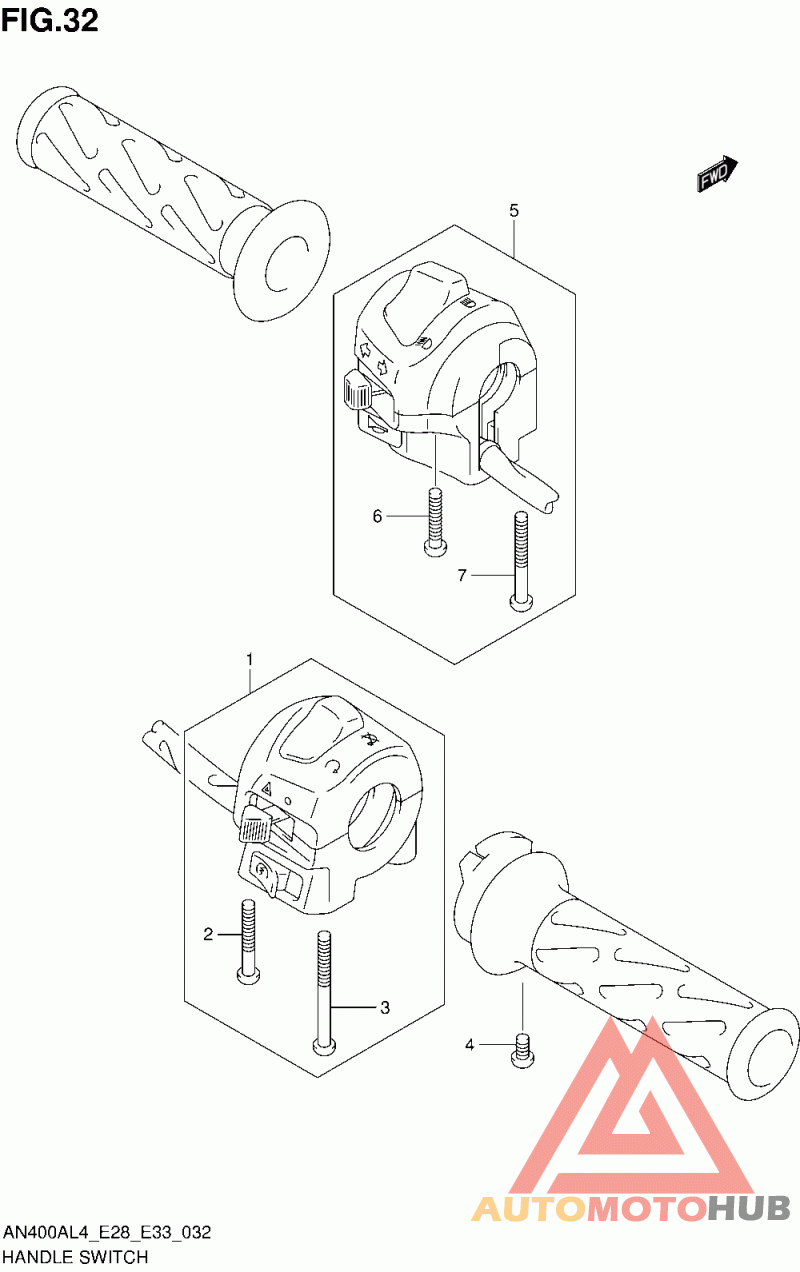 FIG.32

FWD

5

6

7

1

2

3

4

AUTOMOTOHUB

AN400AL4_E28_E33_032
HANDLE SWITCH